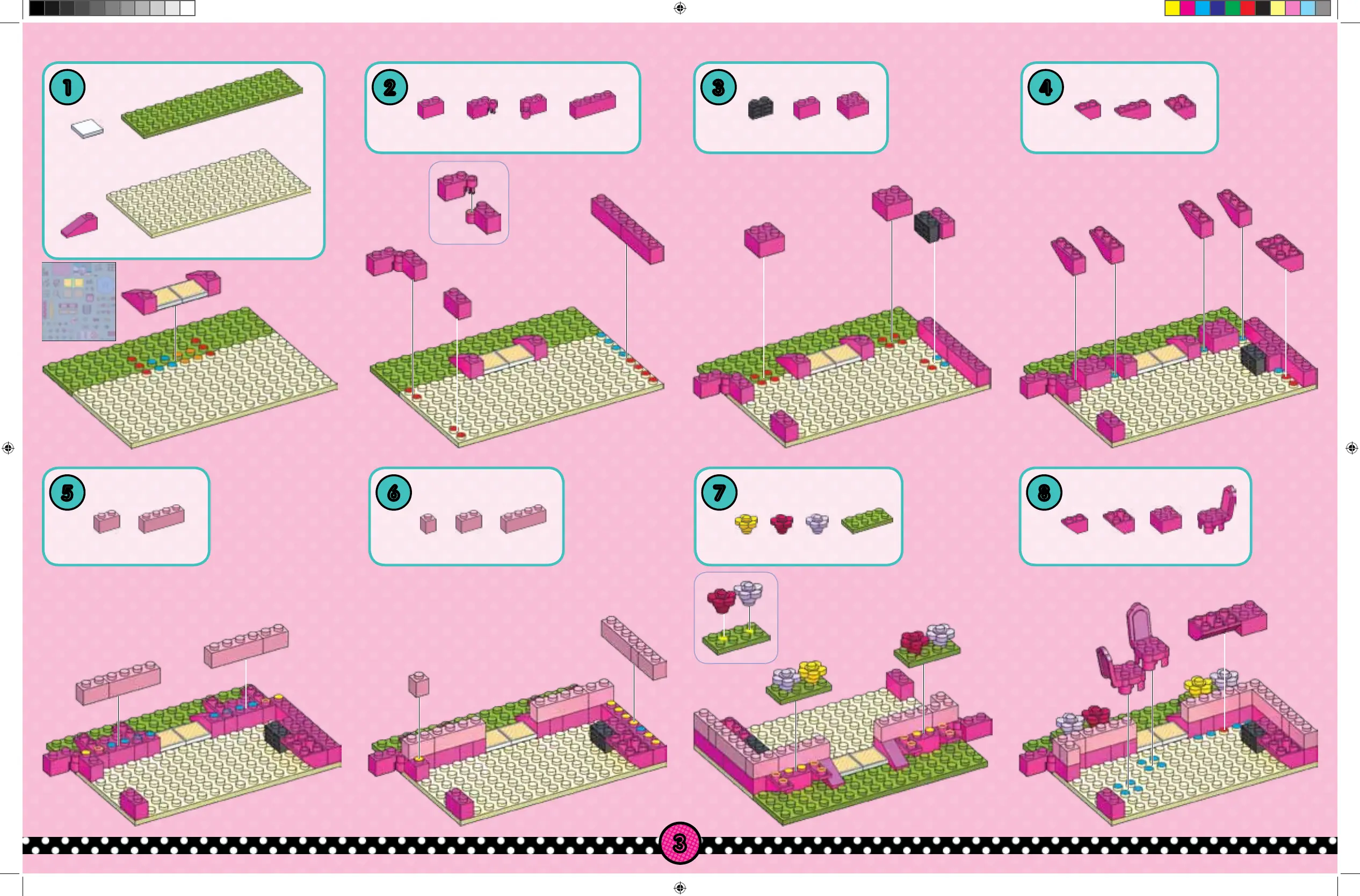 1

2

3

4

5

6

7

8

3