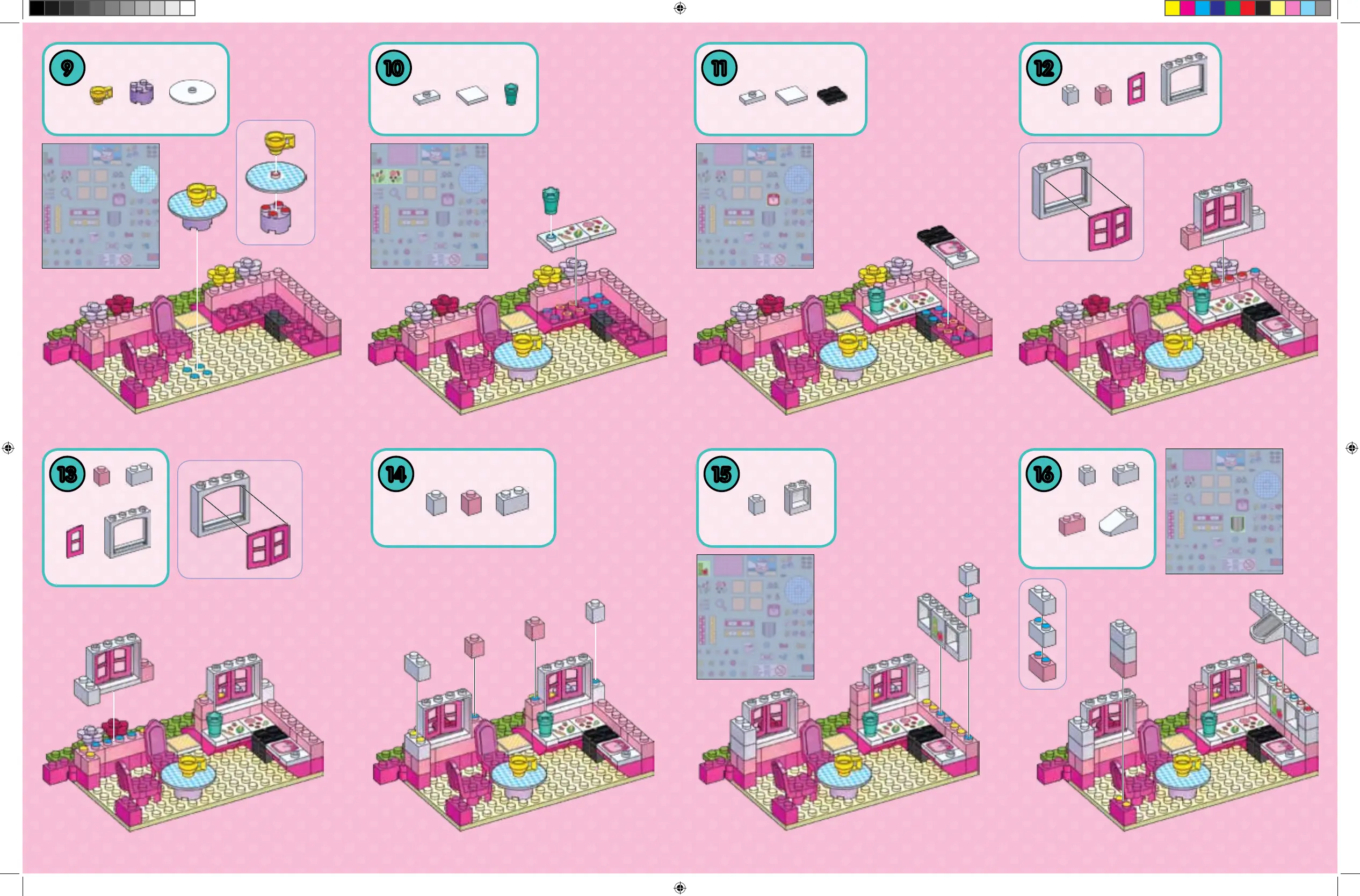 9

10

11

12

13

14

15

16