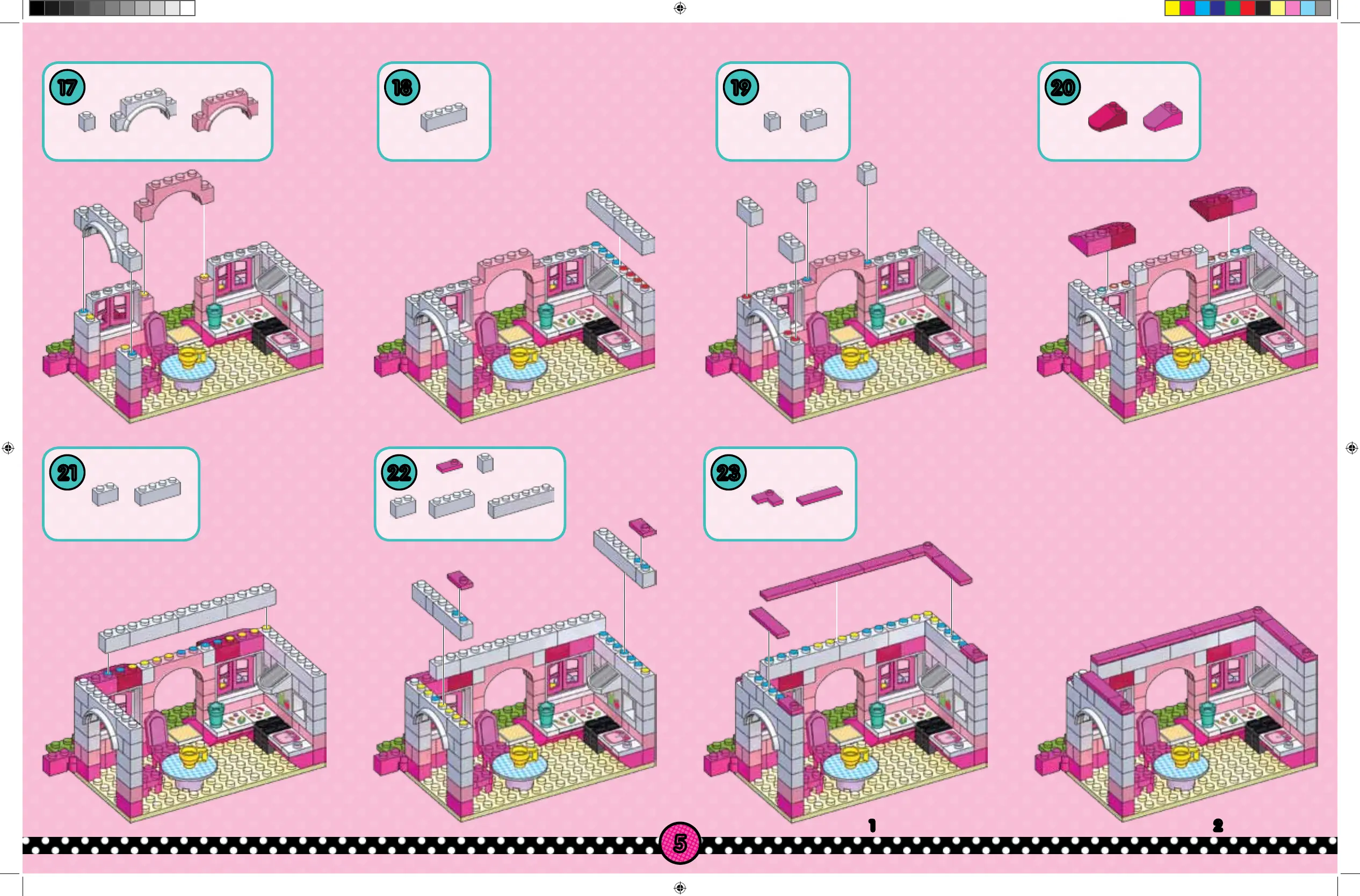 17

18

19

20

21

22

23

1

2

5