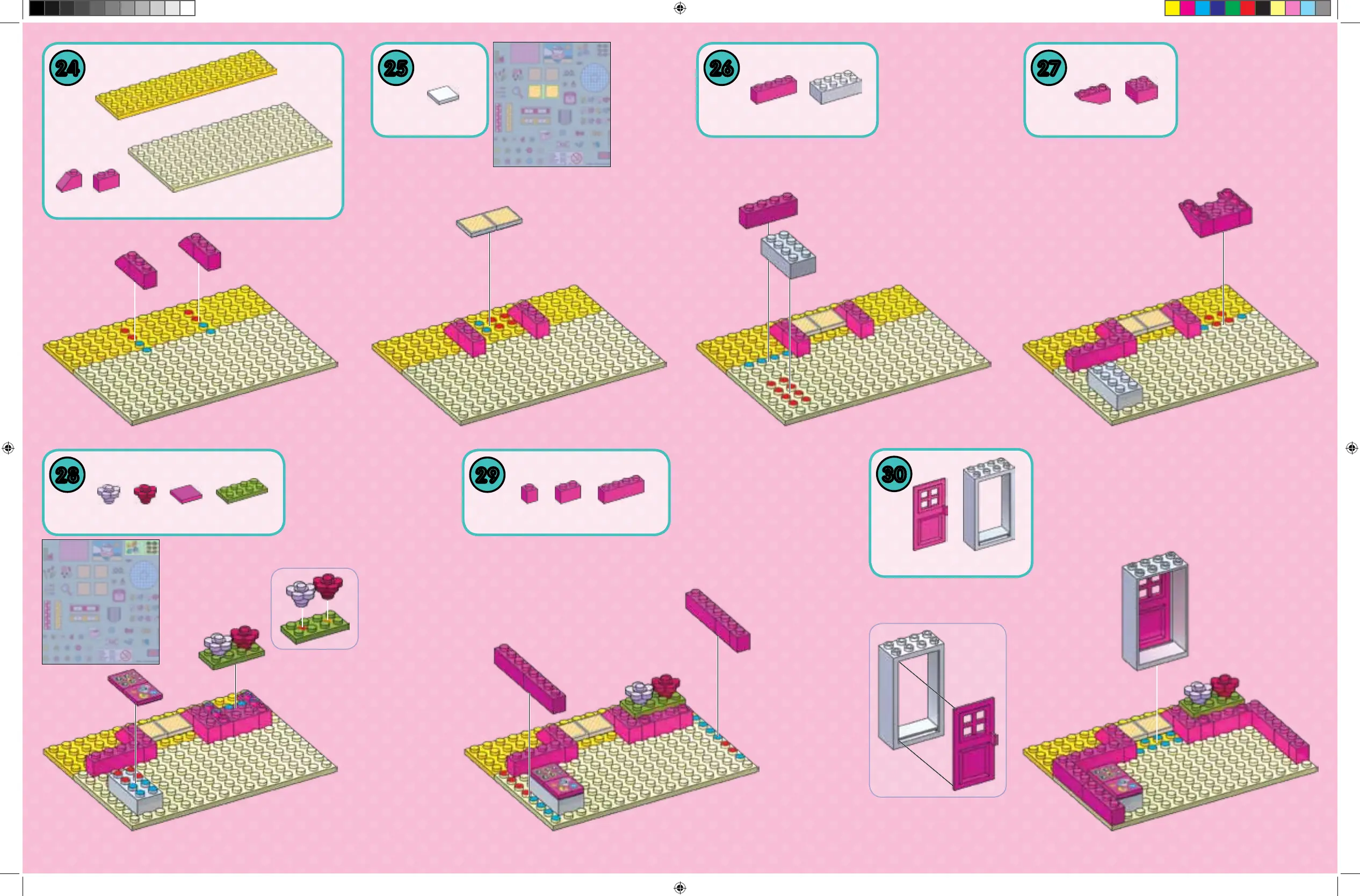 24

25

26

27

28

29

30