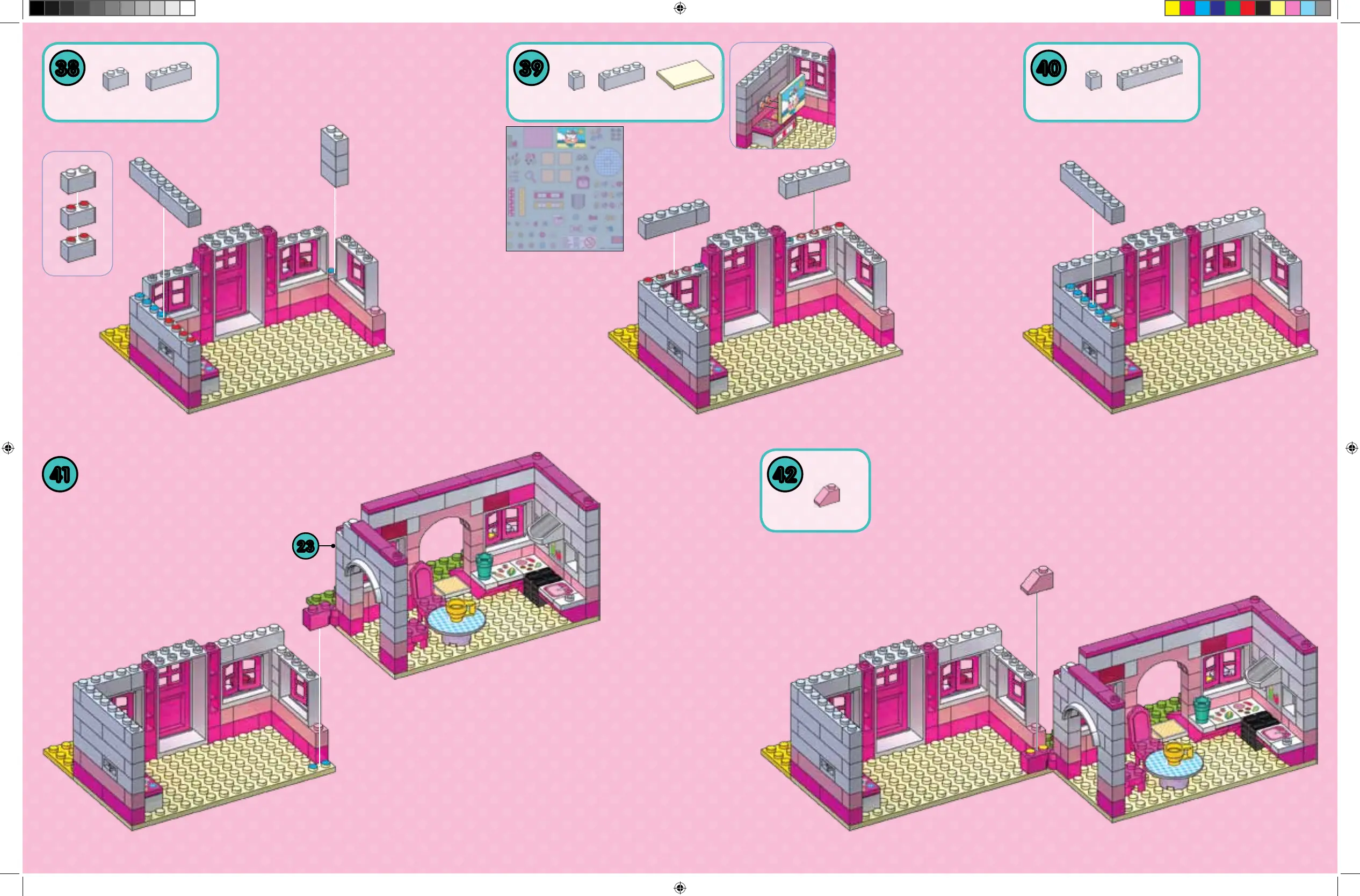 38

39

40

41

23

42