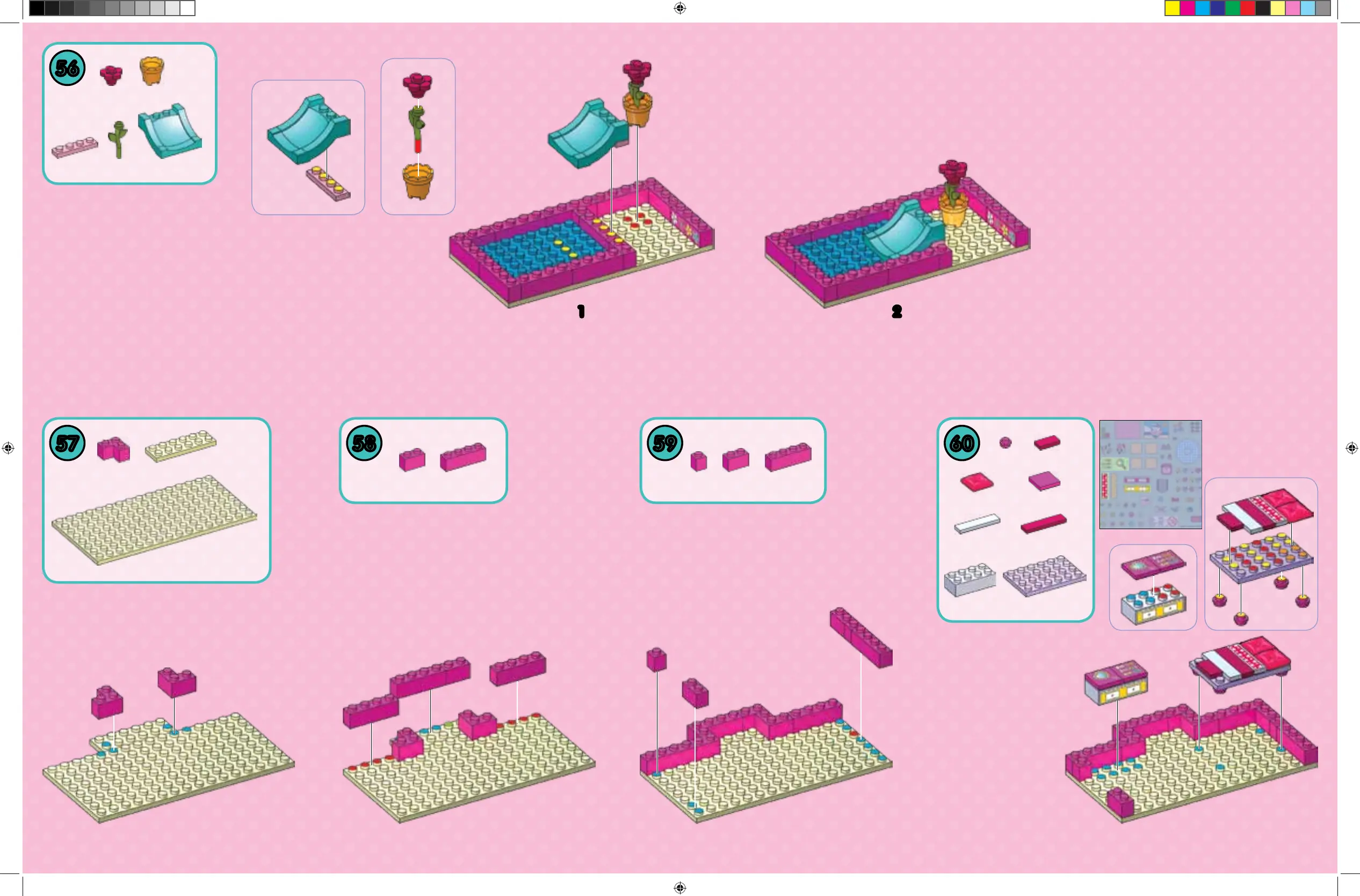 56

1

2

57

58

59

60