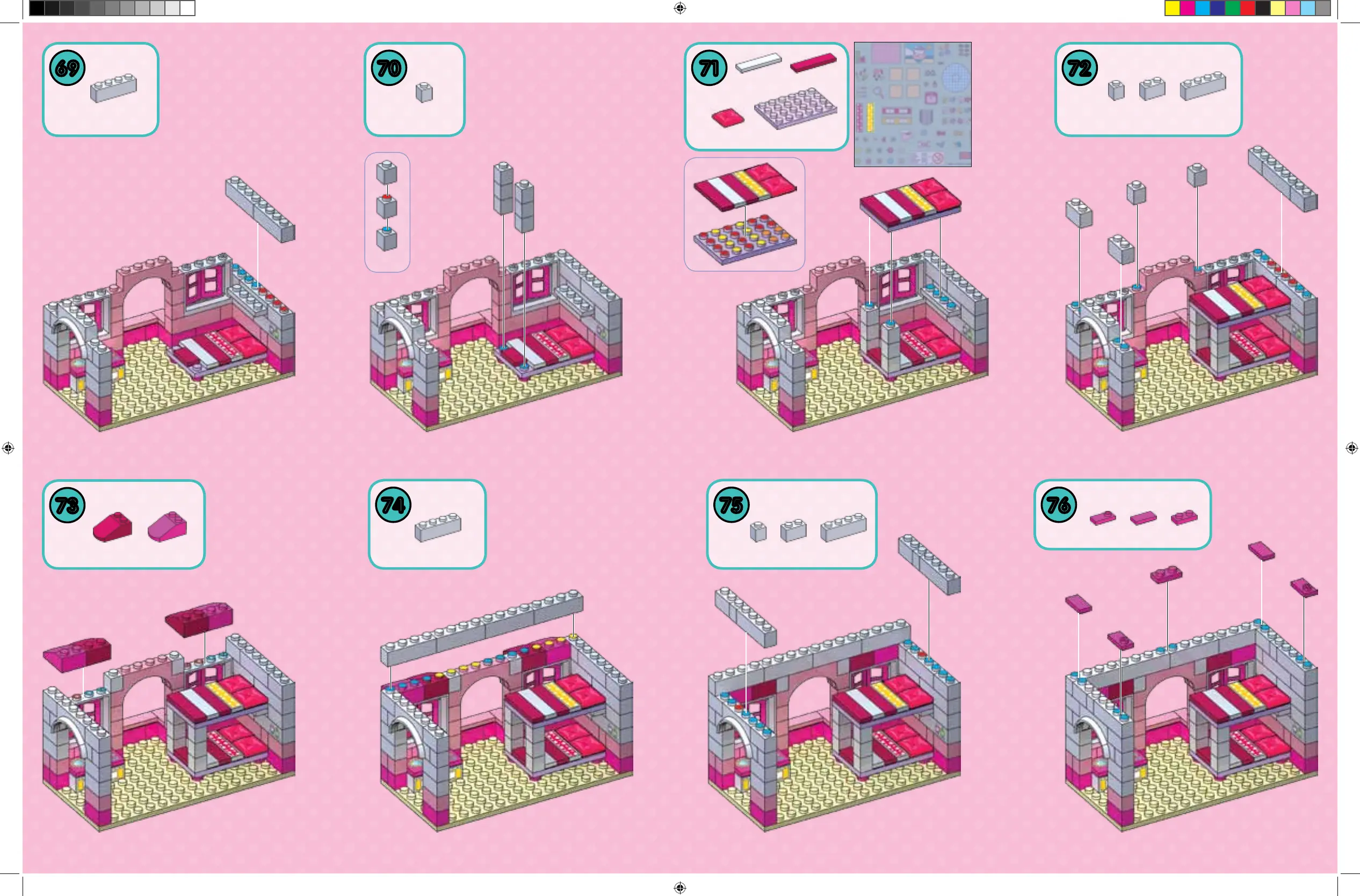 69

70

71

72

73

74

75

76