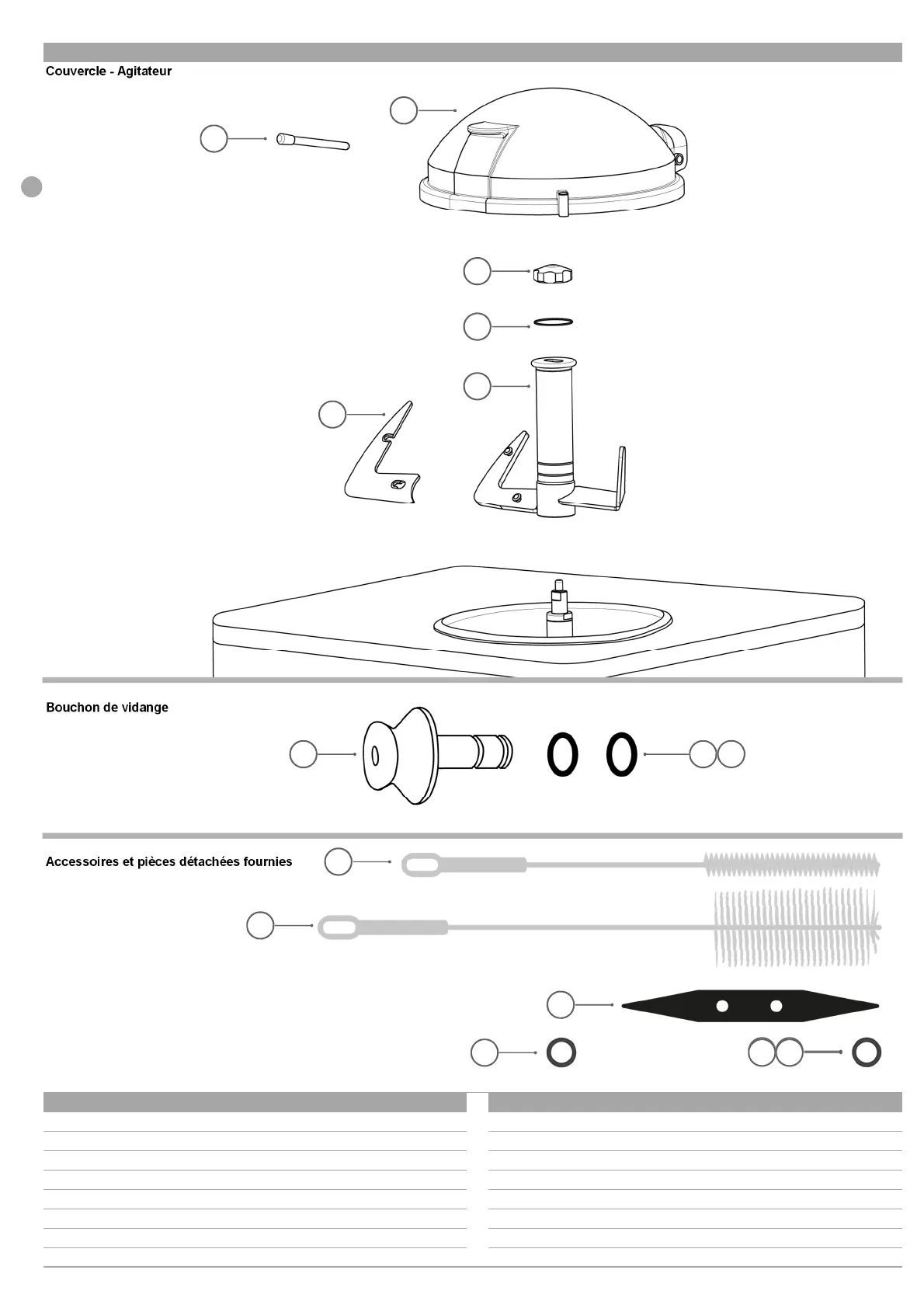 Couvercle - Agitateur

Bouchon de vidange

Accessoires et pièces détachées fournies