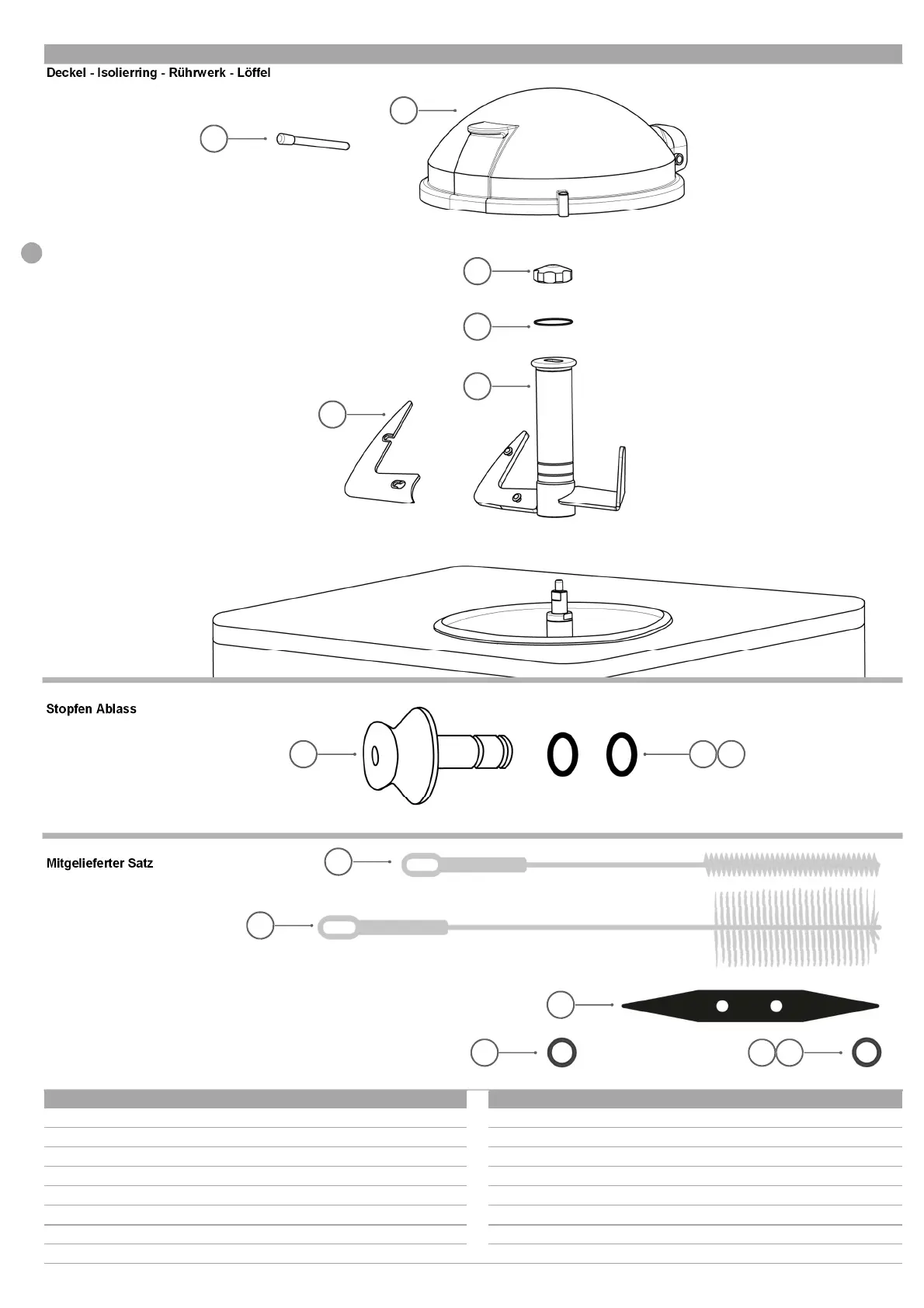 Deckel - Isolierring - Rührwerk - Löffel

Stopfen Ablass

Mitgelieferter Satz