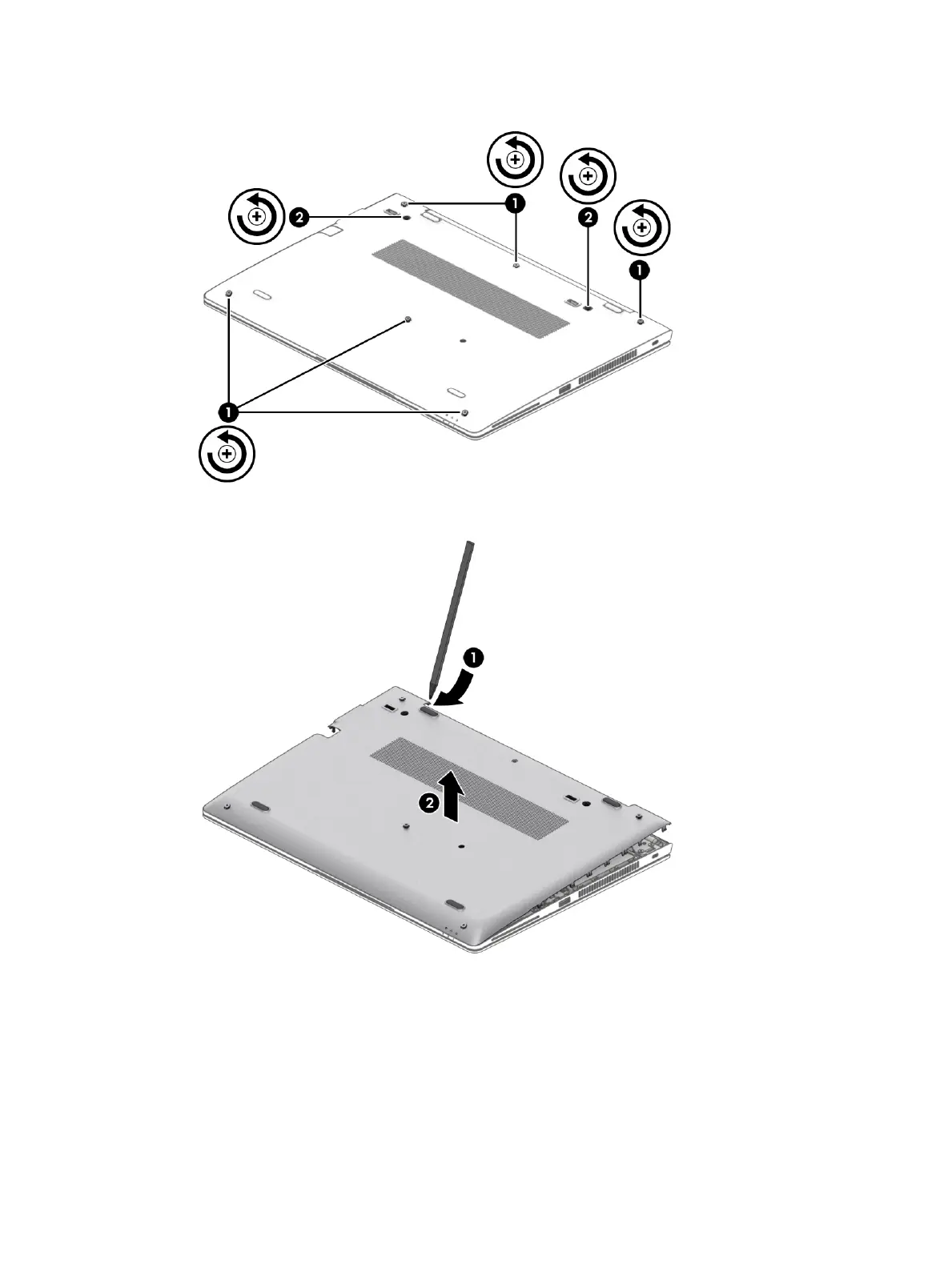 2
1
2
1
1

1
2