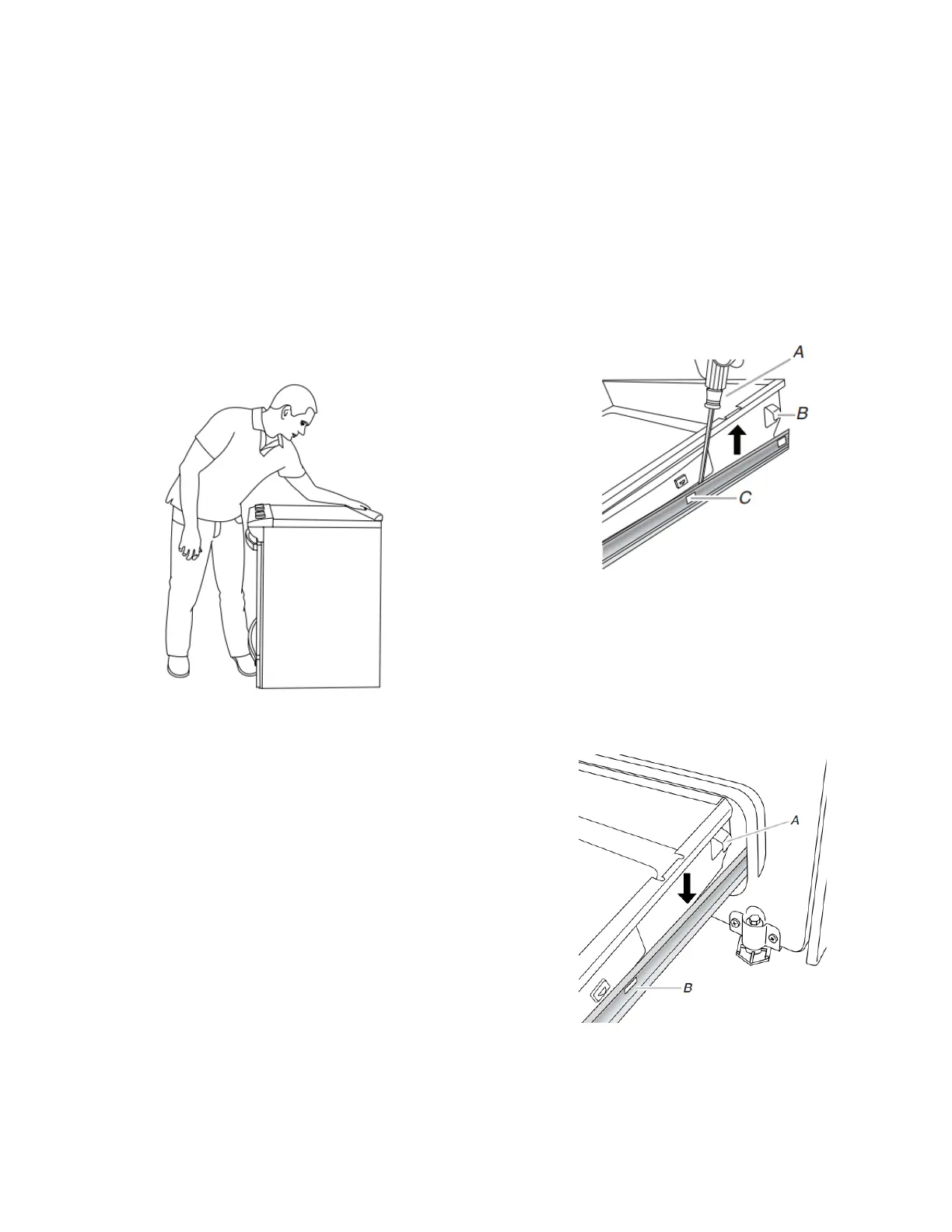 A
B
C

A
B