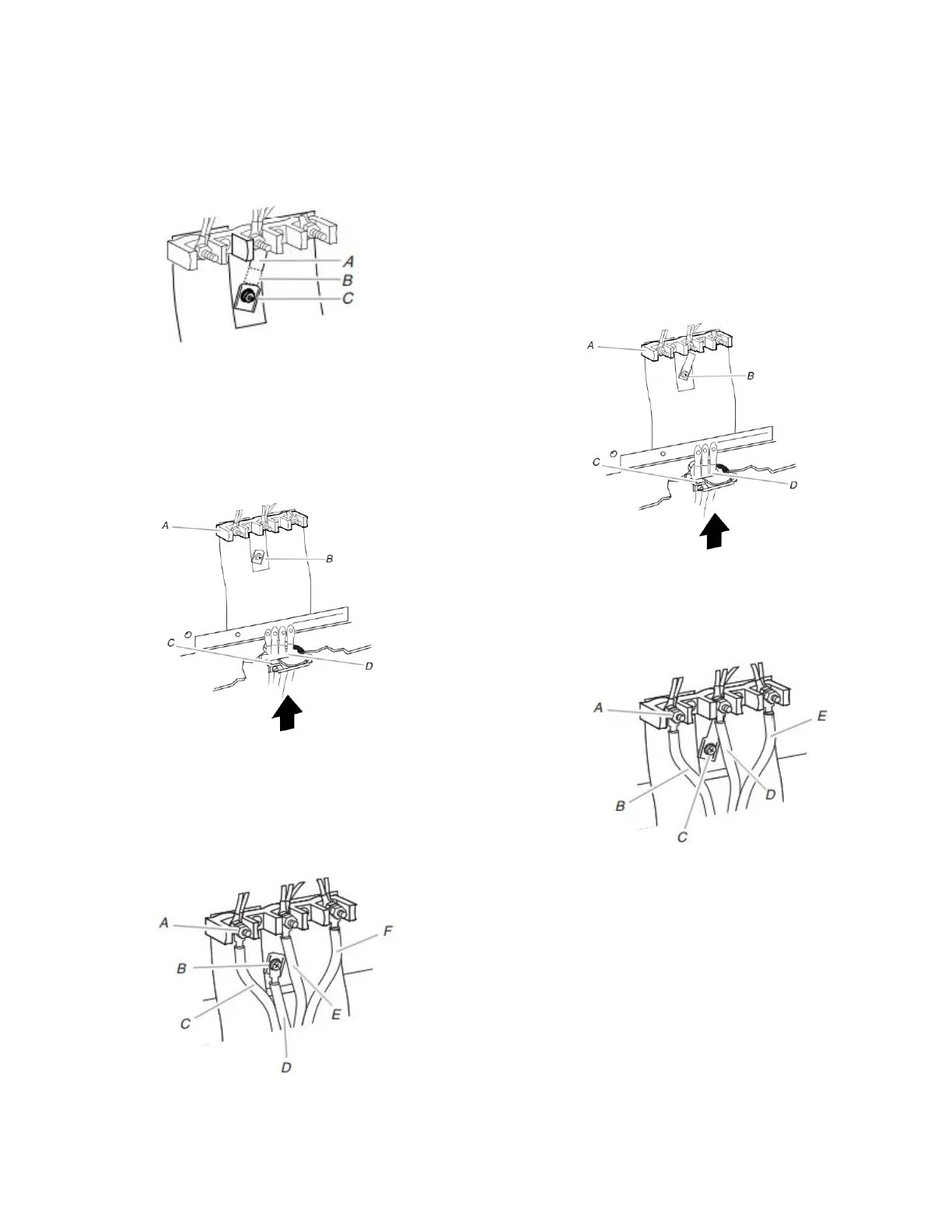 A
B
C

A
B
C
D

A
B
C
D
E
F

A
B
C
D

A
B
C
D
E