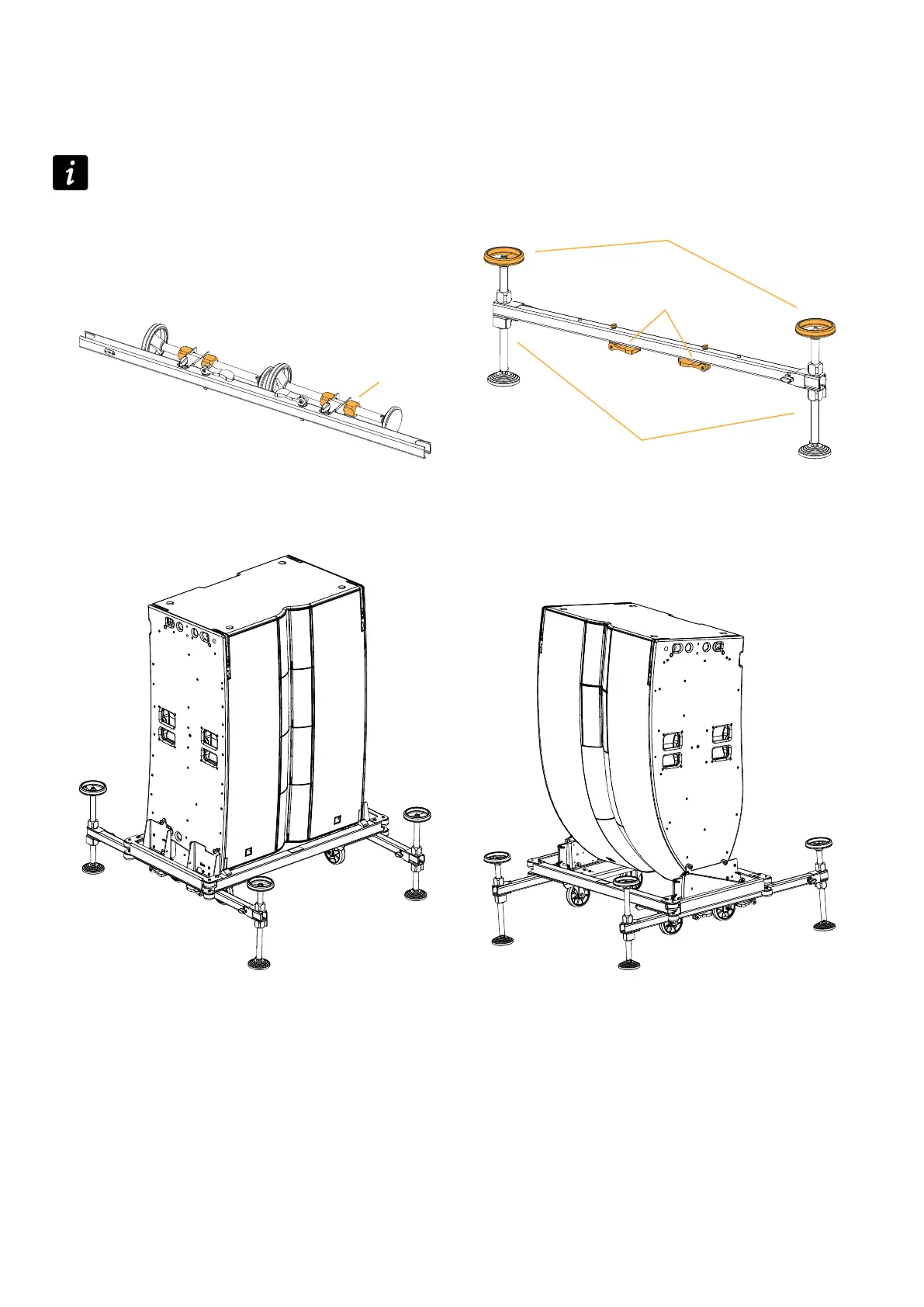 i