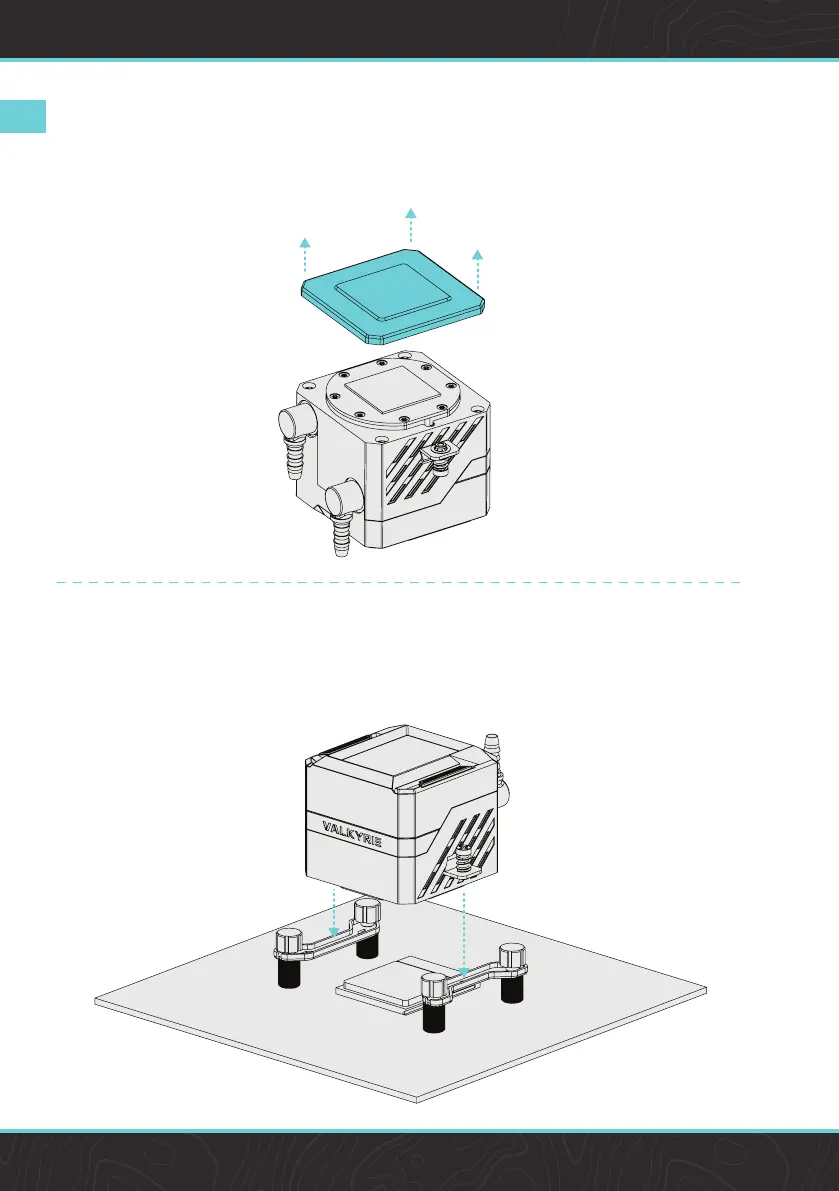 VALKYRIE