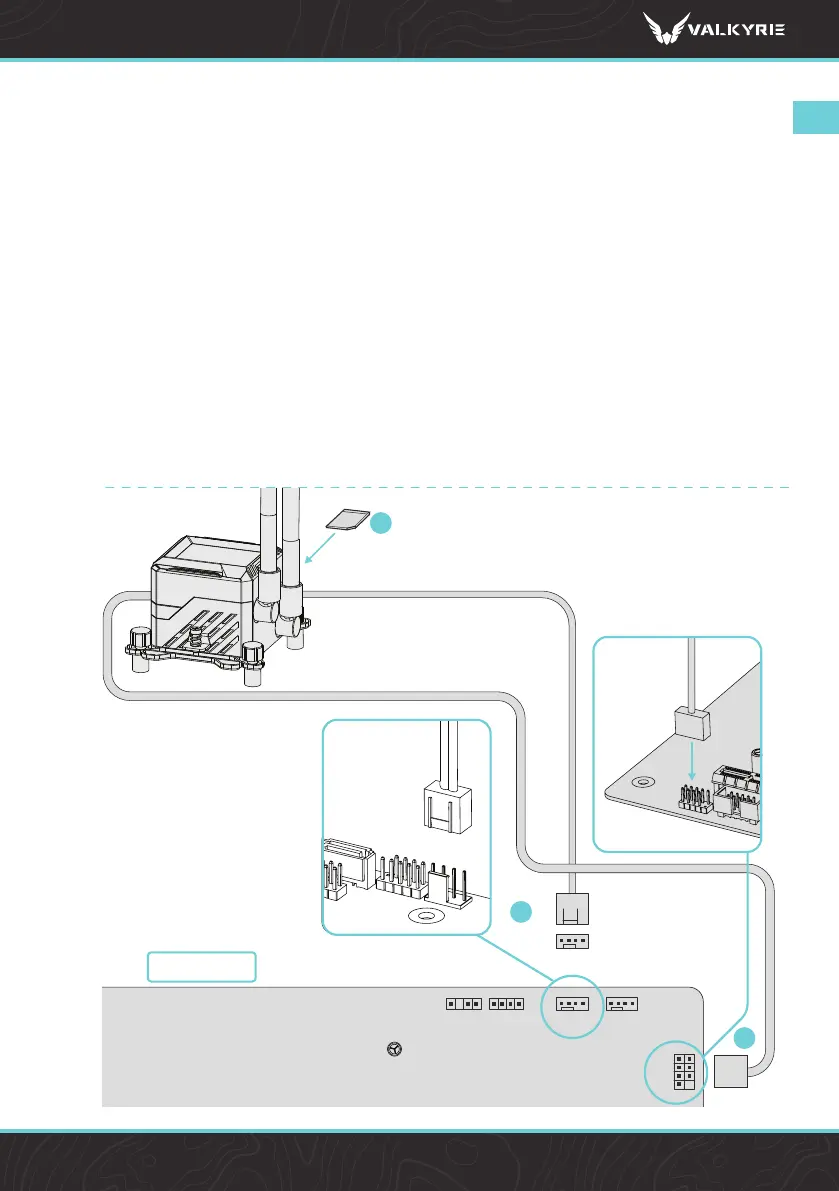 VALKYRIE