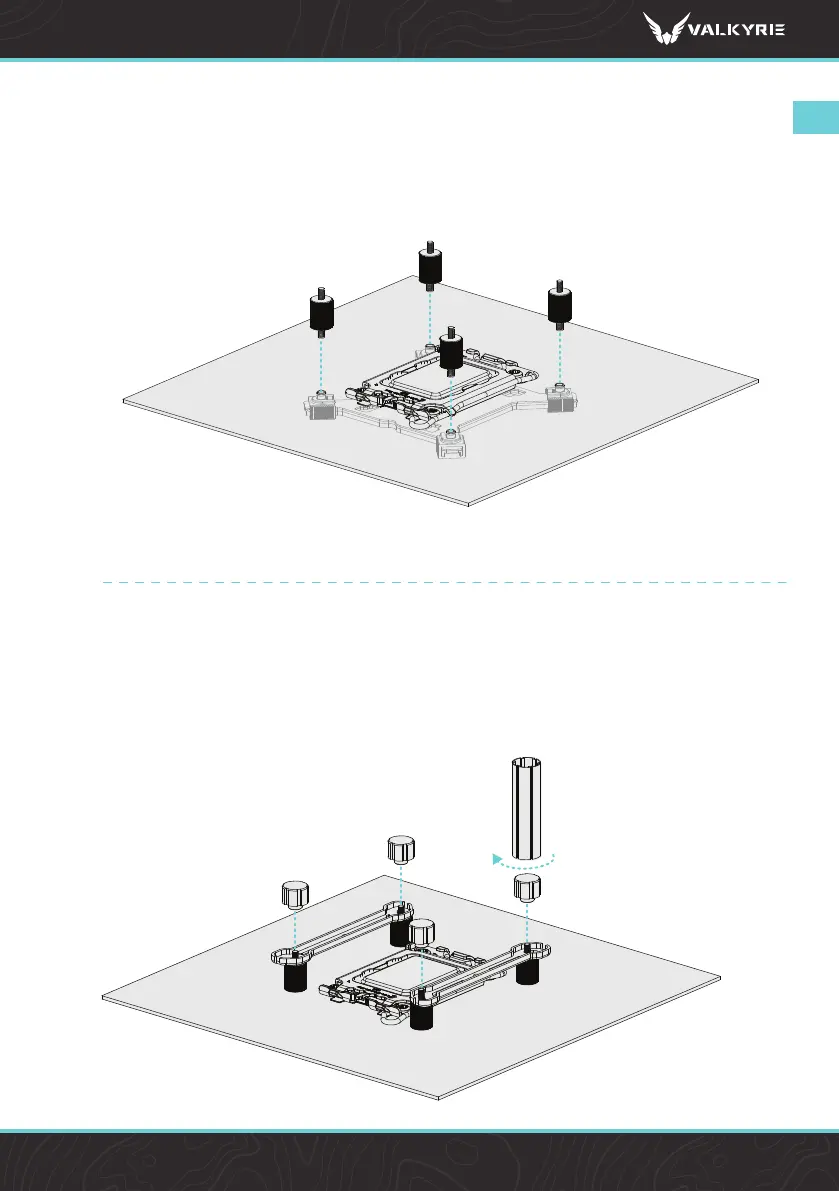 VALKYRIE