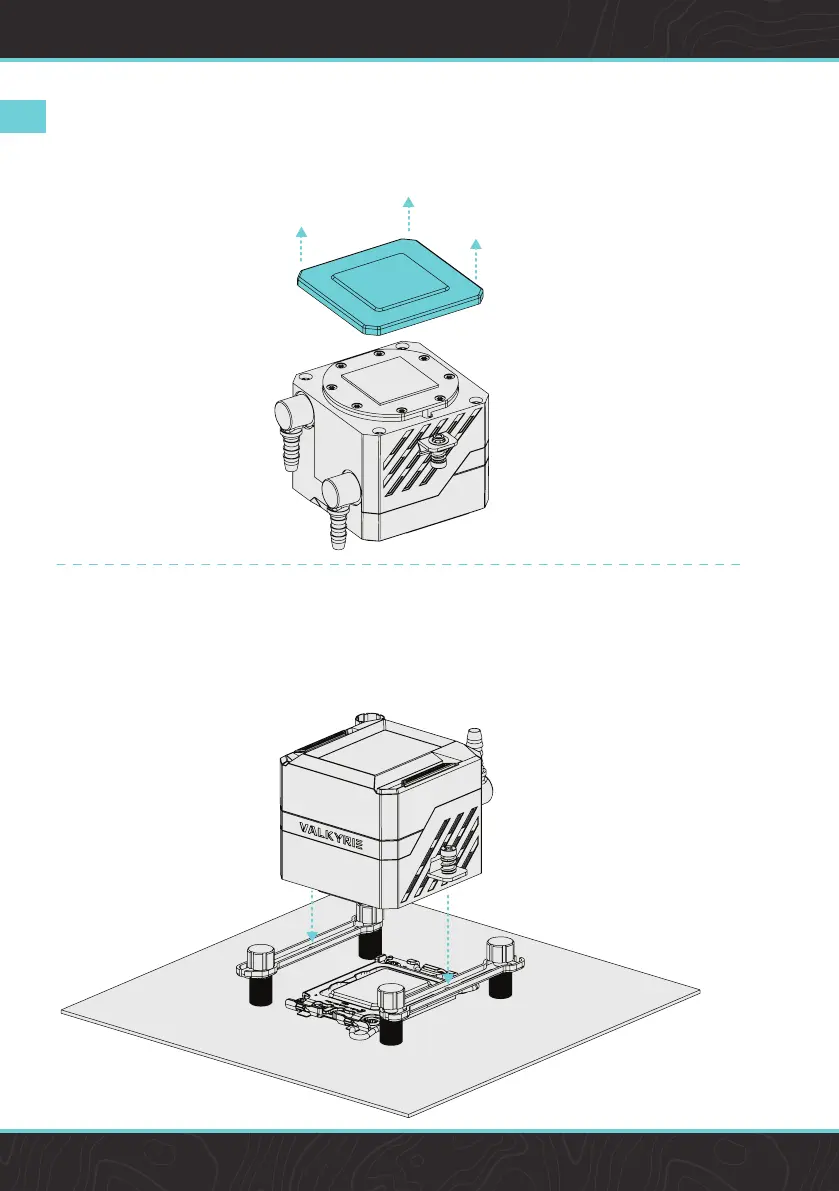 VALKYRIE