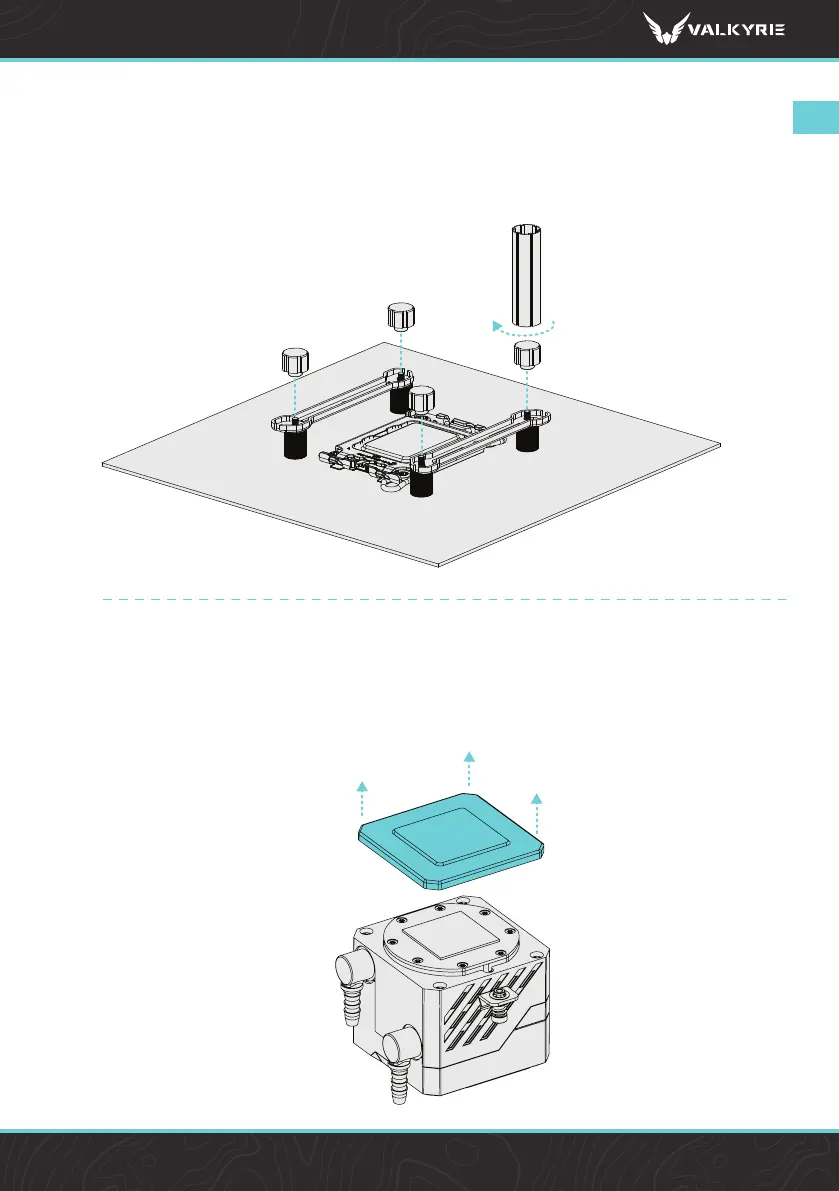 VALKYRIE