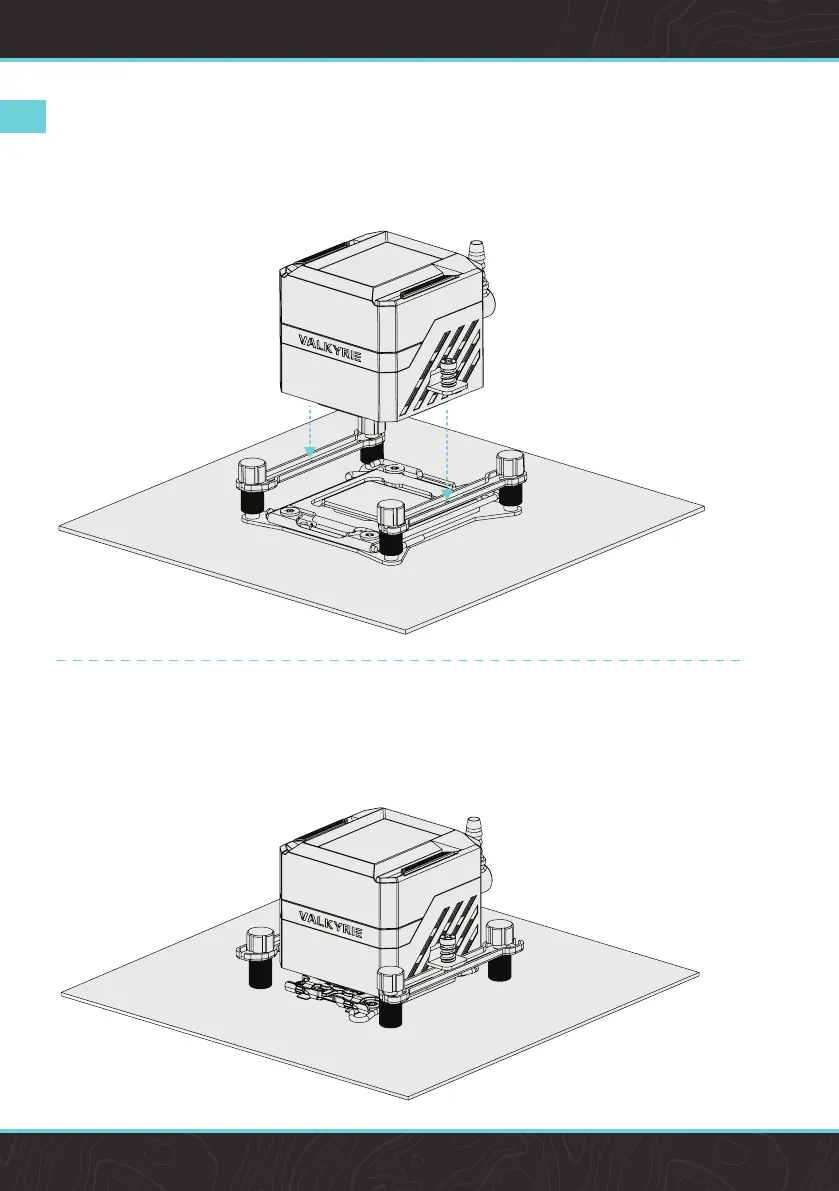 VALKYRIE

VALKYRIE