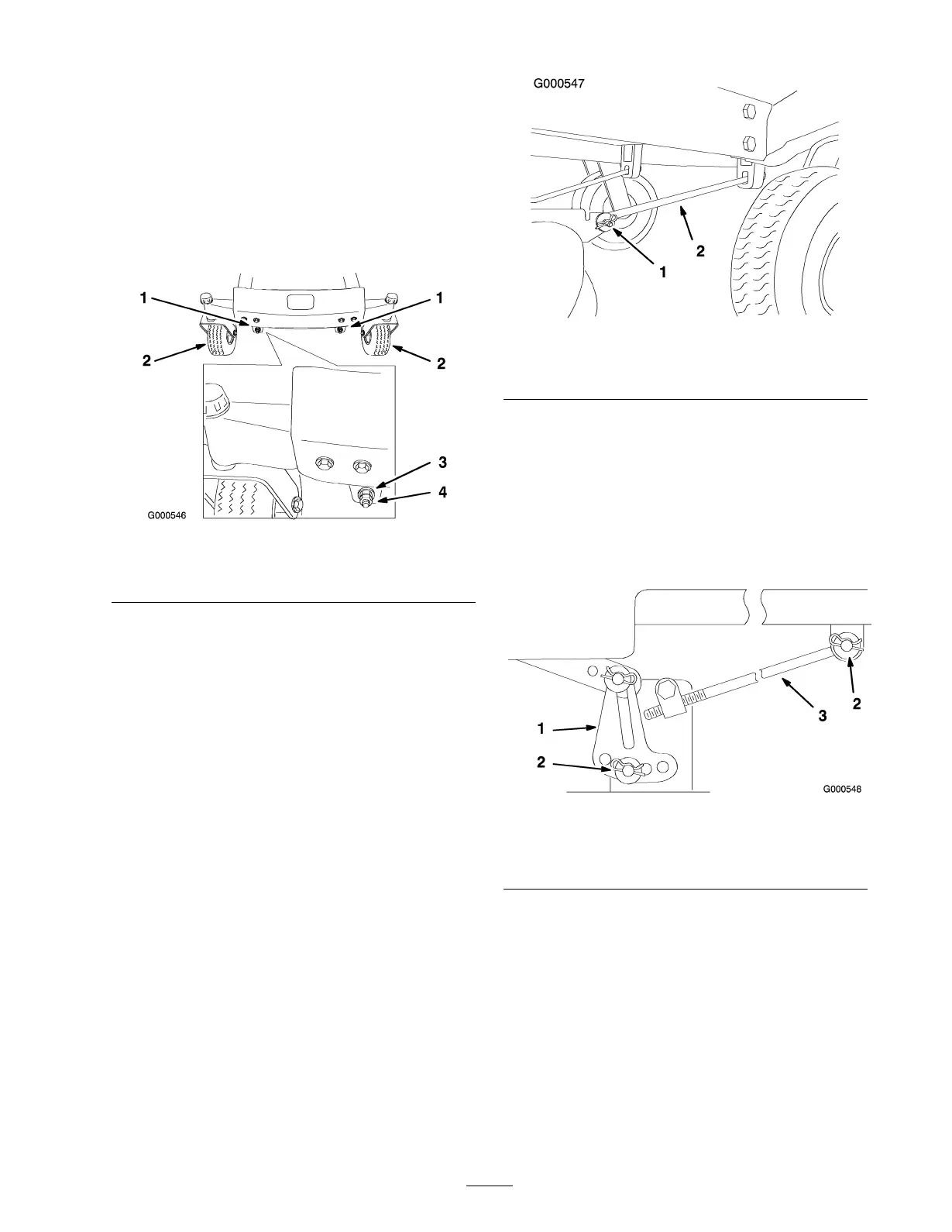 1
1
2
2
3
4
G000546

G000547
1
2

1
2
3
2
G000548