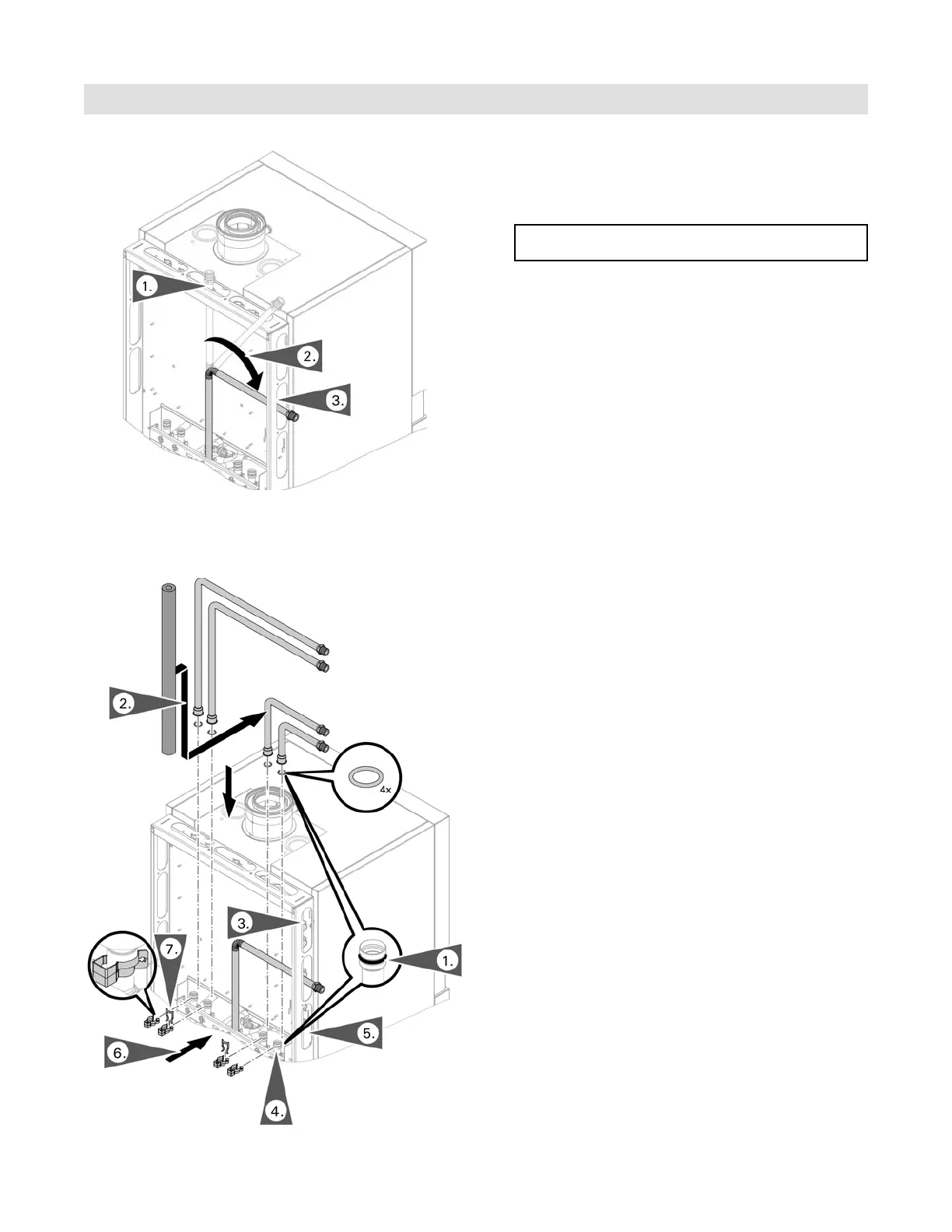 1.

2.

3.

2.

4x

3.

7.

1.

5.

6.

4.