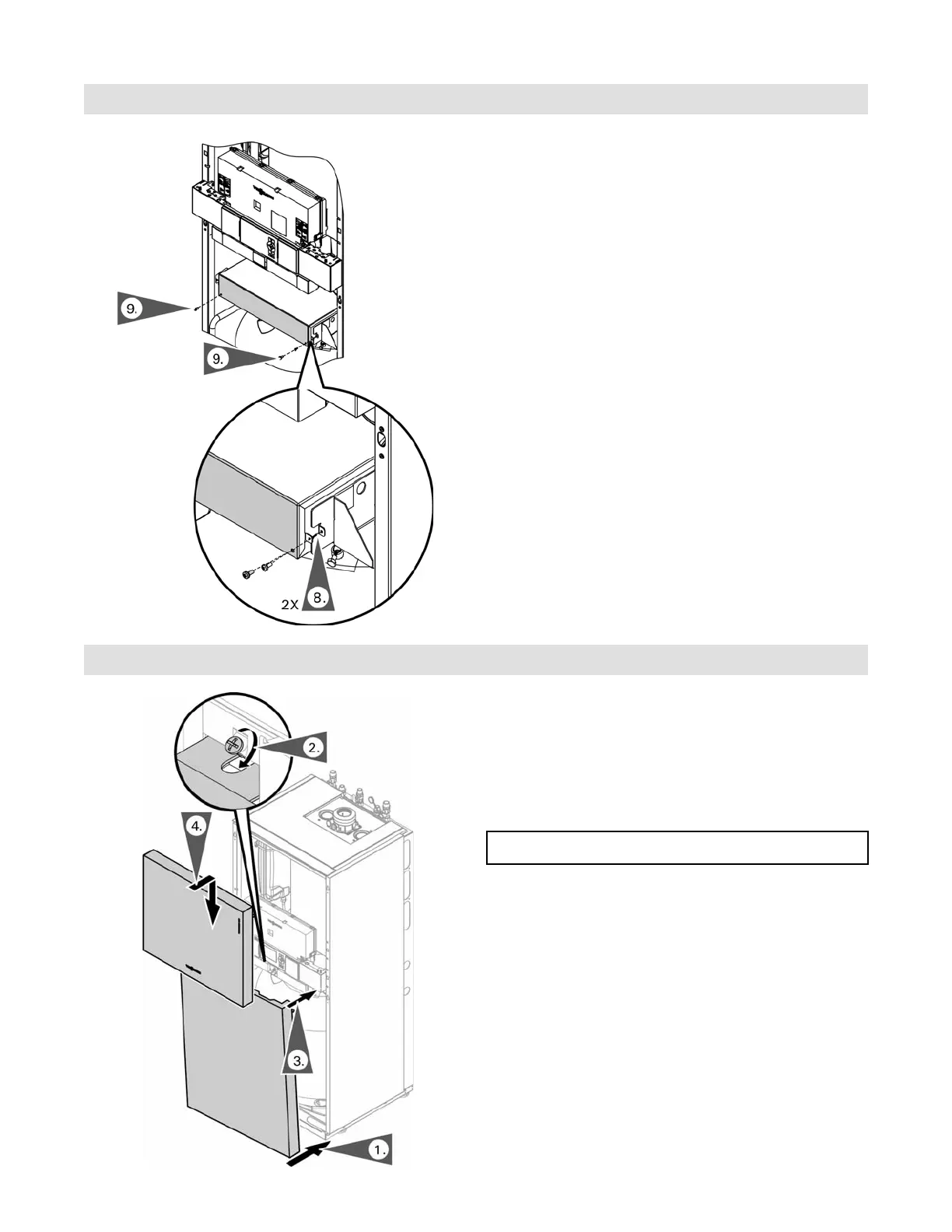 9.

9.

2X 8.

2.

4.

3.

1.