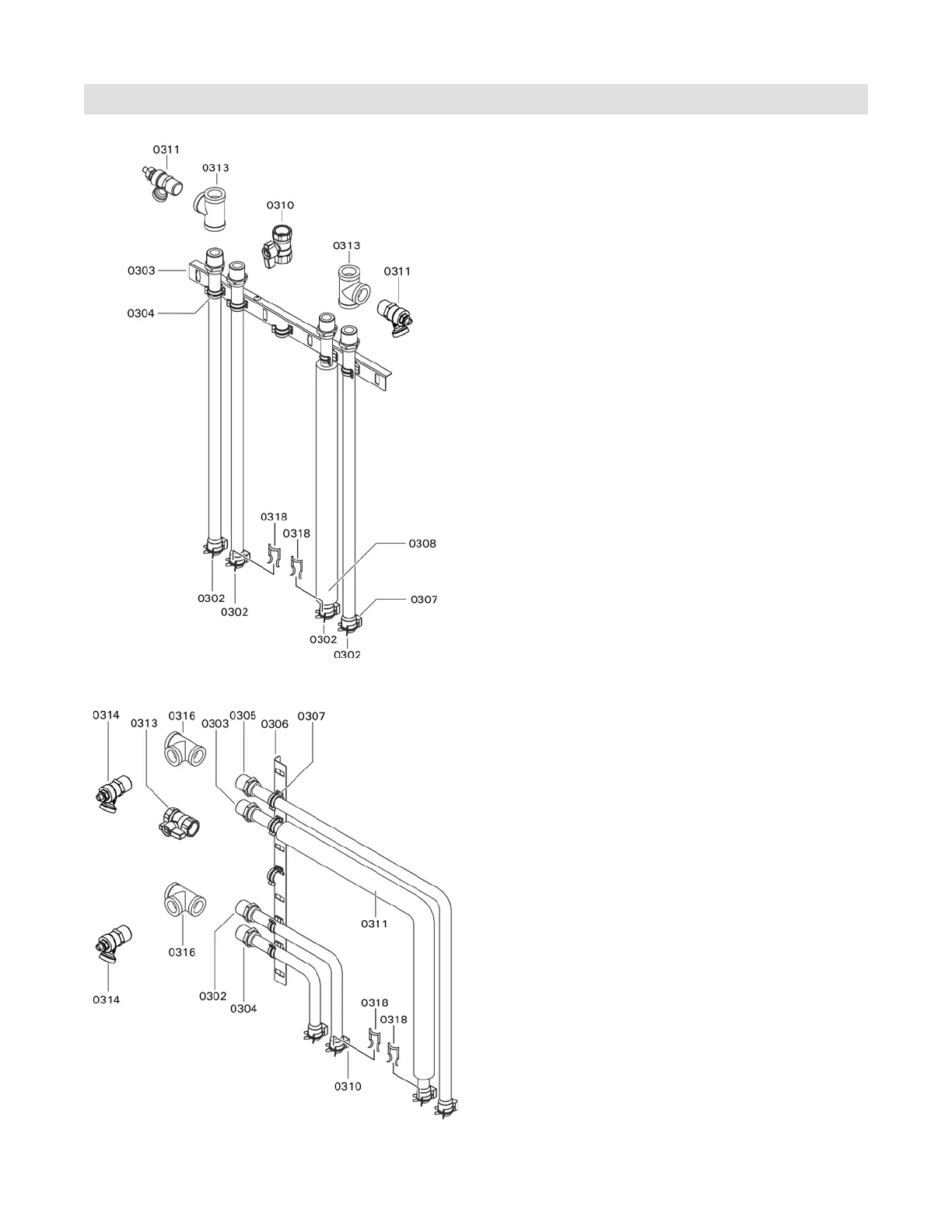 0311
0313
0310
0313
0311
0303
0304
0318
0318
0308
0307
0302
0302
0302
0302

0314
0313
0316
0303
0305
0306
0307
0311
0316
0314
0302
0304
0318
0318
0310