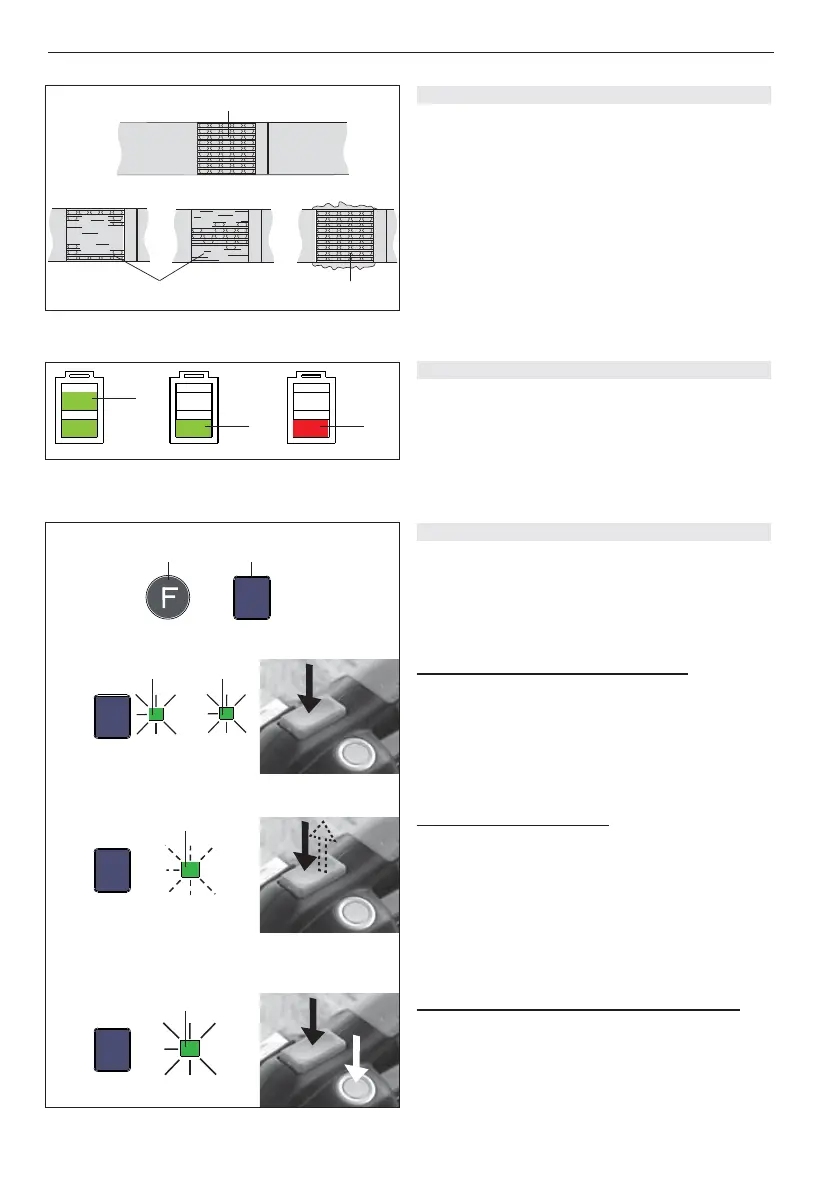 F