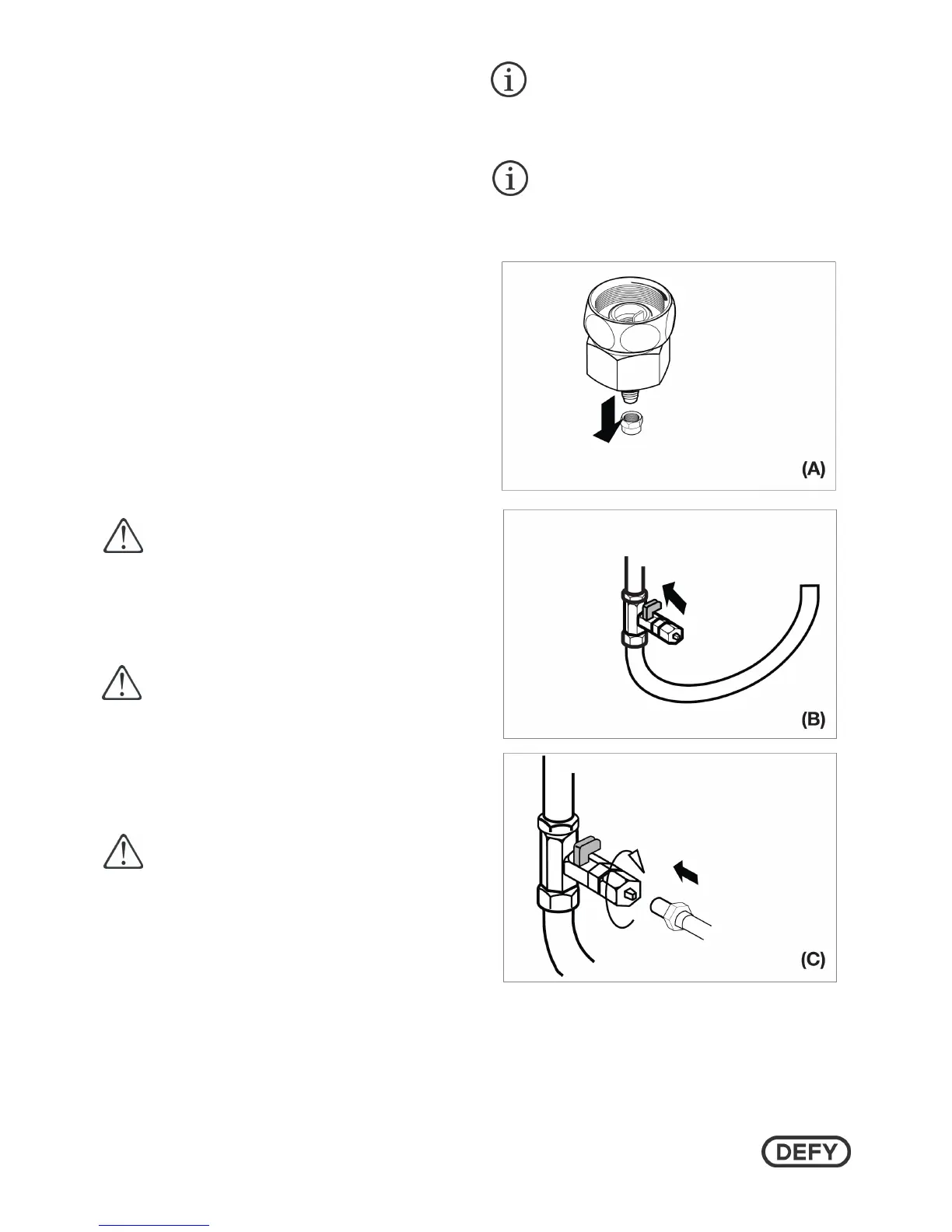 (A)

(B)

(C)

DEFY