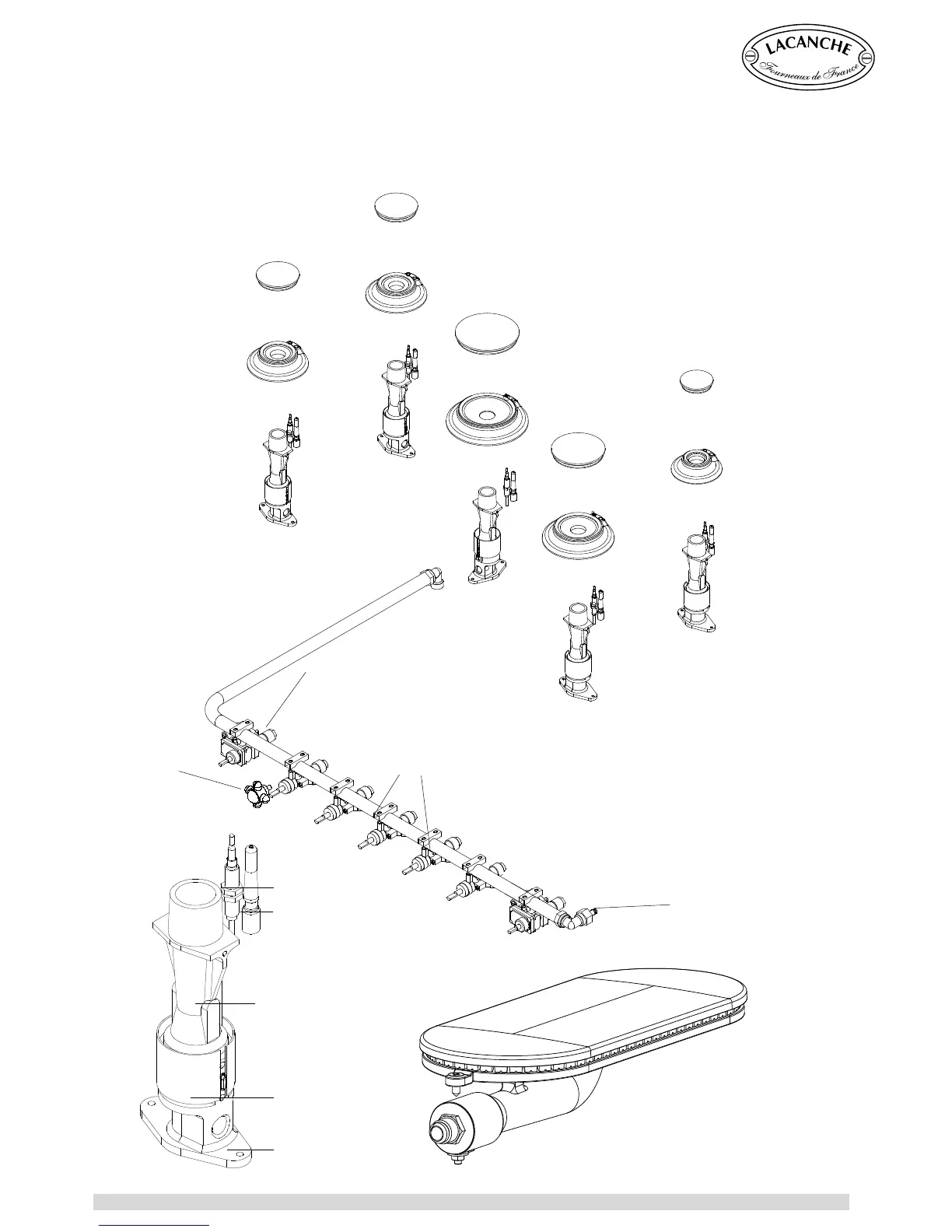 LACANCHE
Fourneaux de France