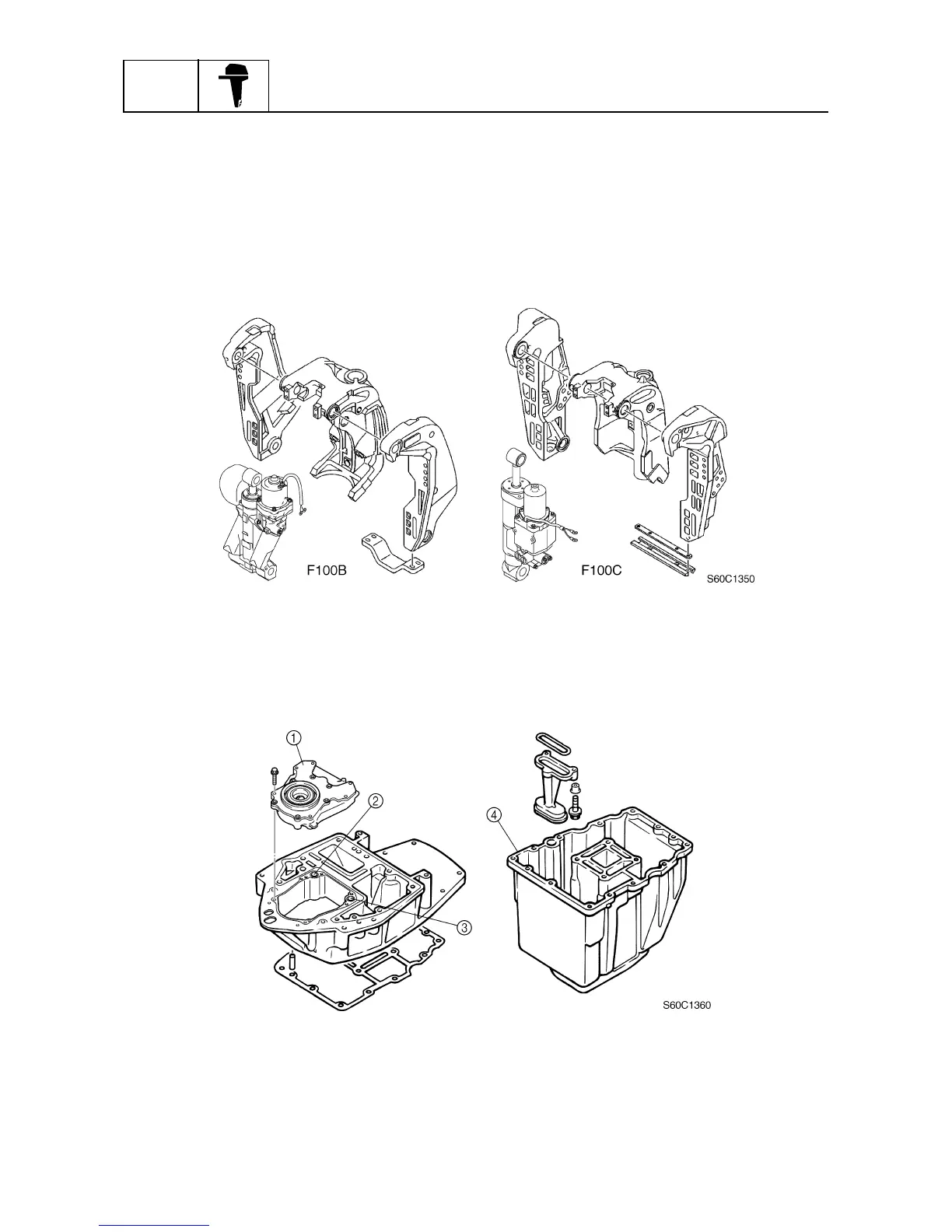 F100B

F100C

S60C1350

①

②

③

④

S60C1360