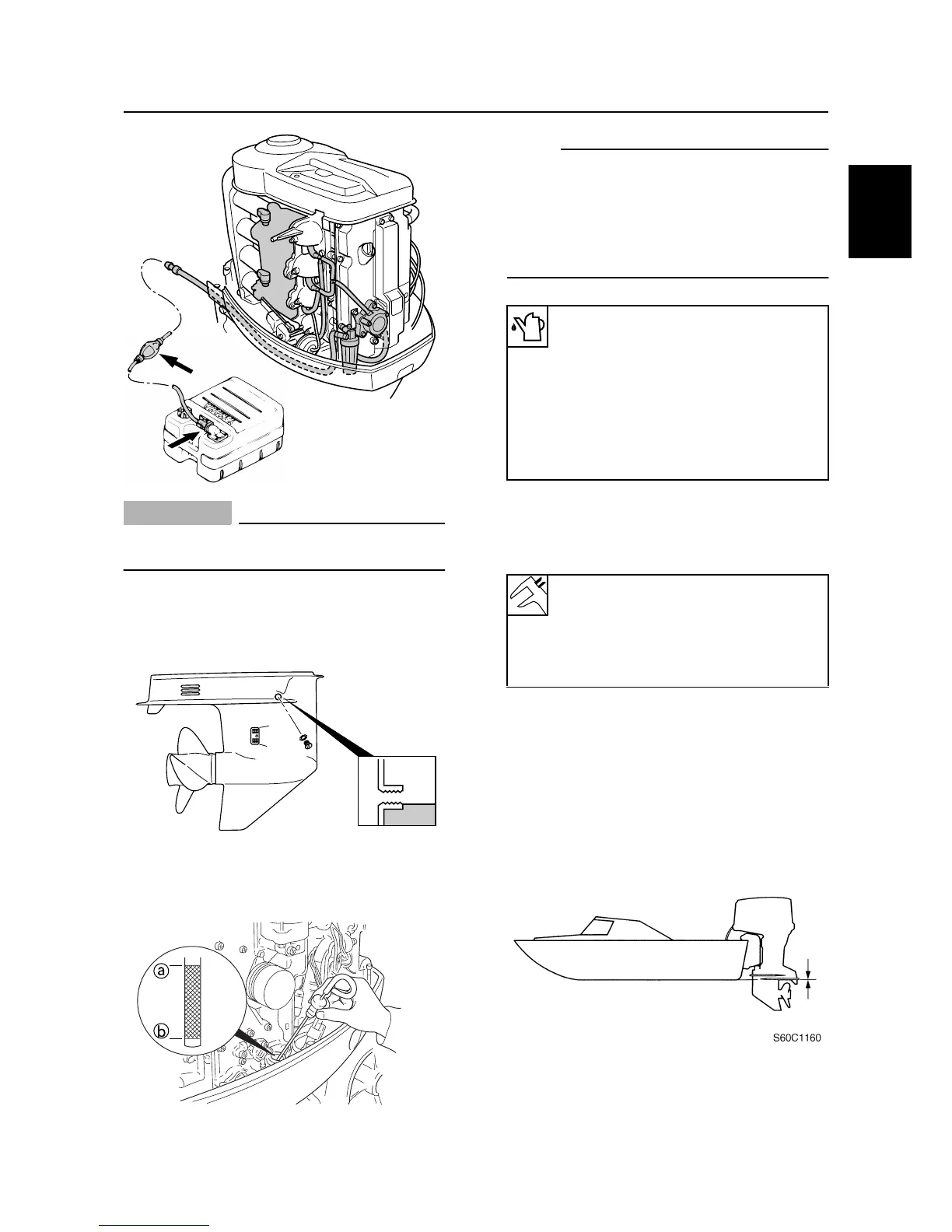 ⓐ
ⓑ

S60C1160