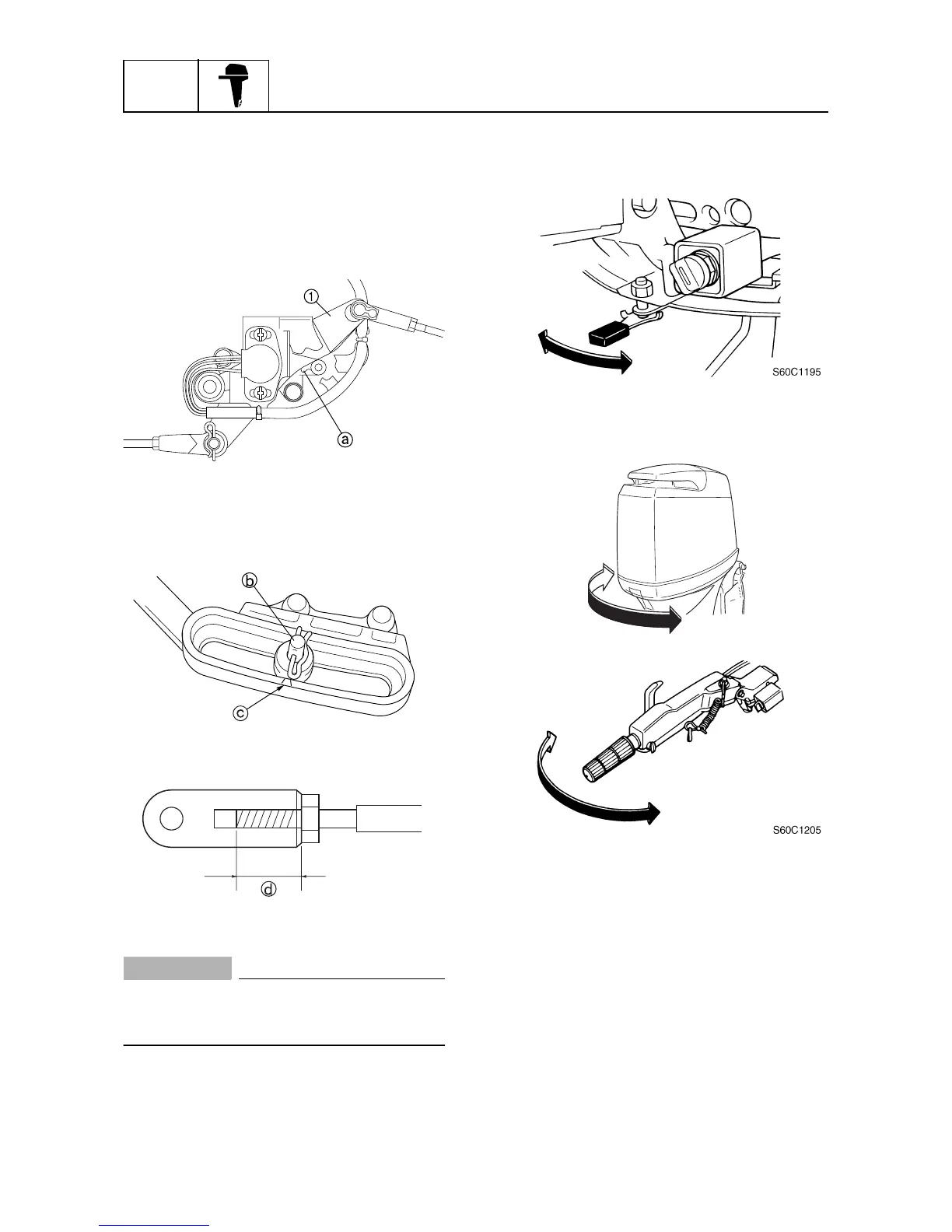 ①

ⓐ

ⓑ

ⓒ

ⓓ

S60C1195

S60C1205