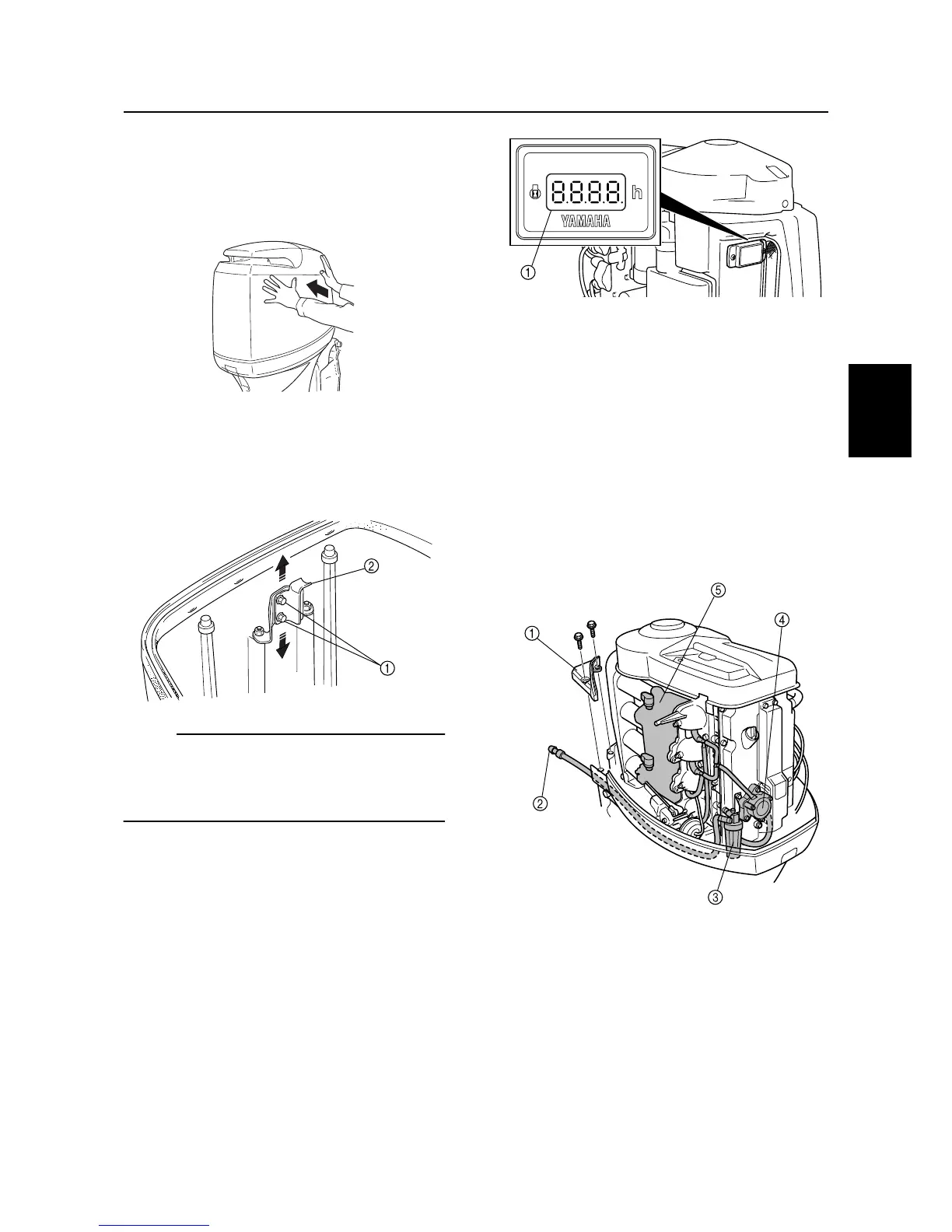 8.8.8.8. h

YAMAHA

①

②

①

⑤

④

①

②

③