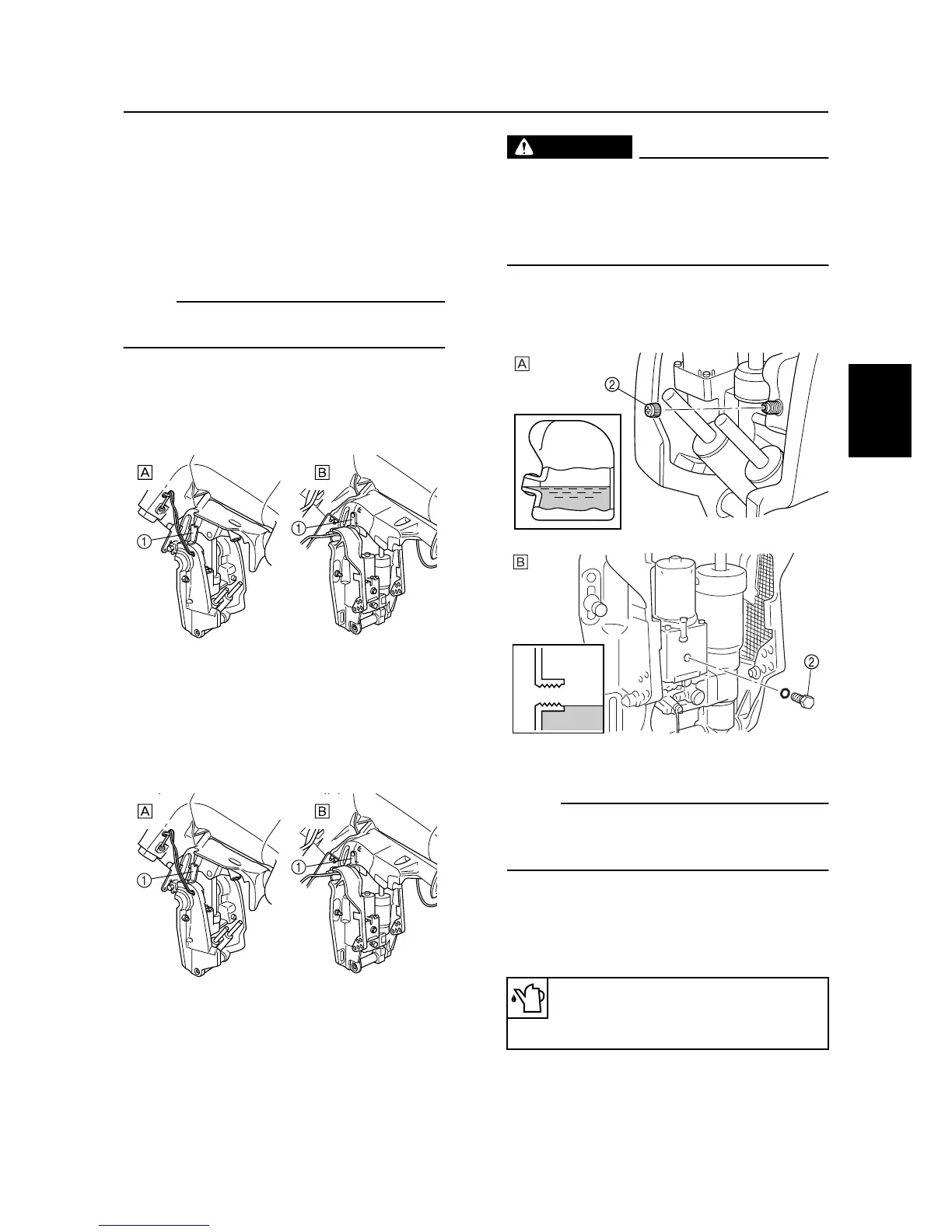 A

①

B

①

A

①

B

①

A

②

B

②