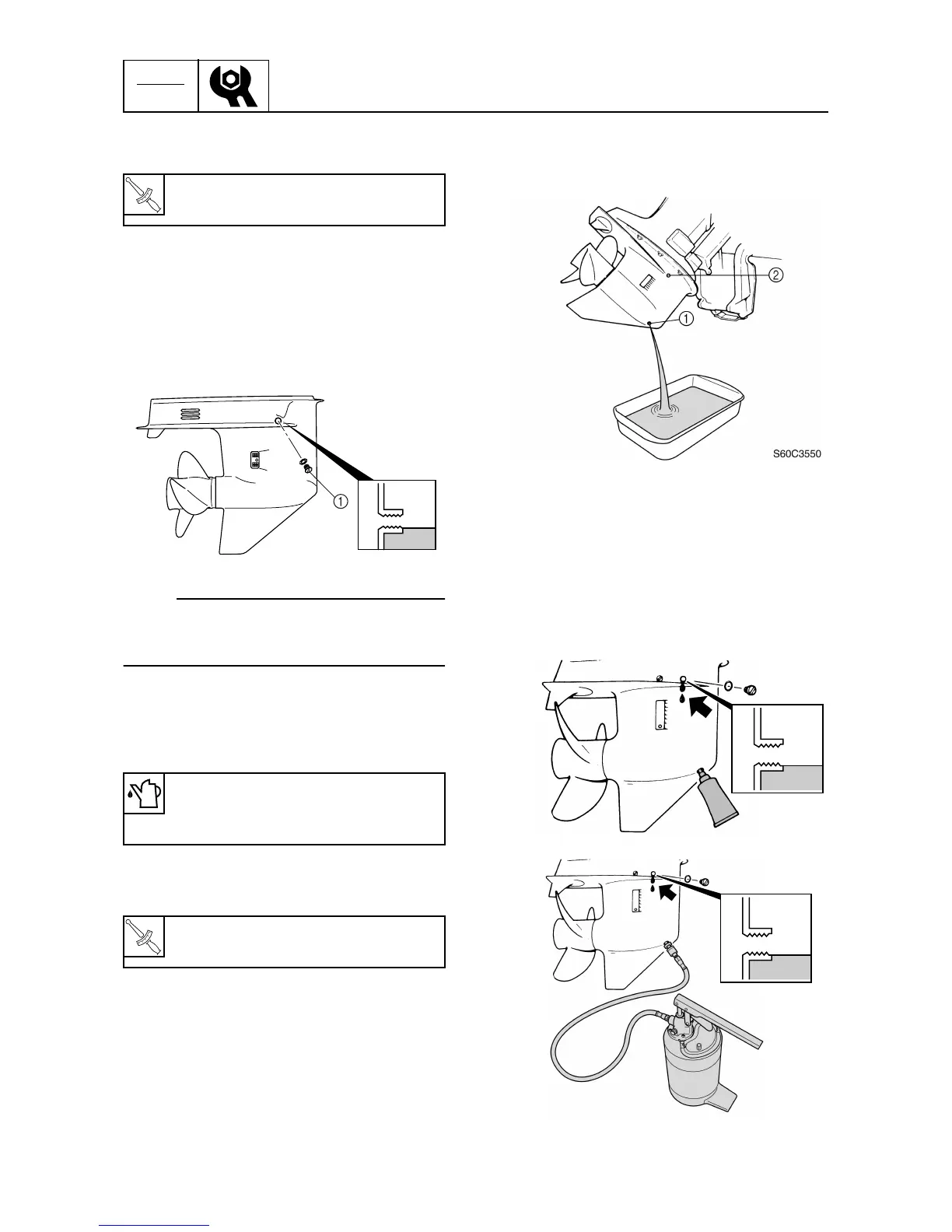 ①

②

①

S60C3550