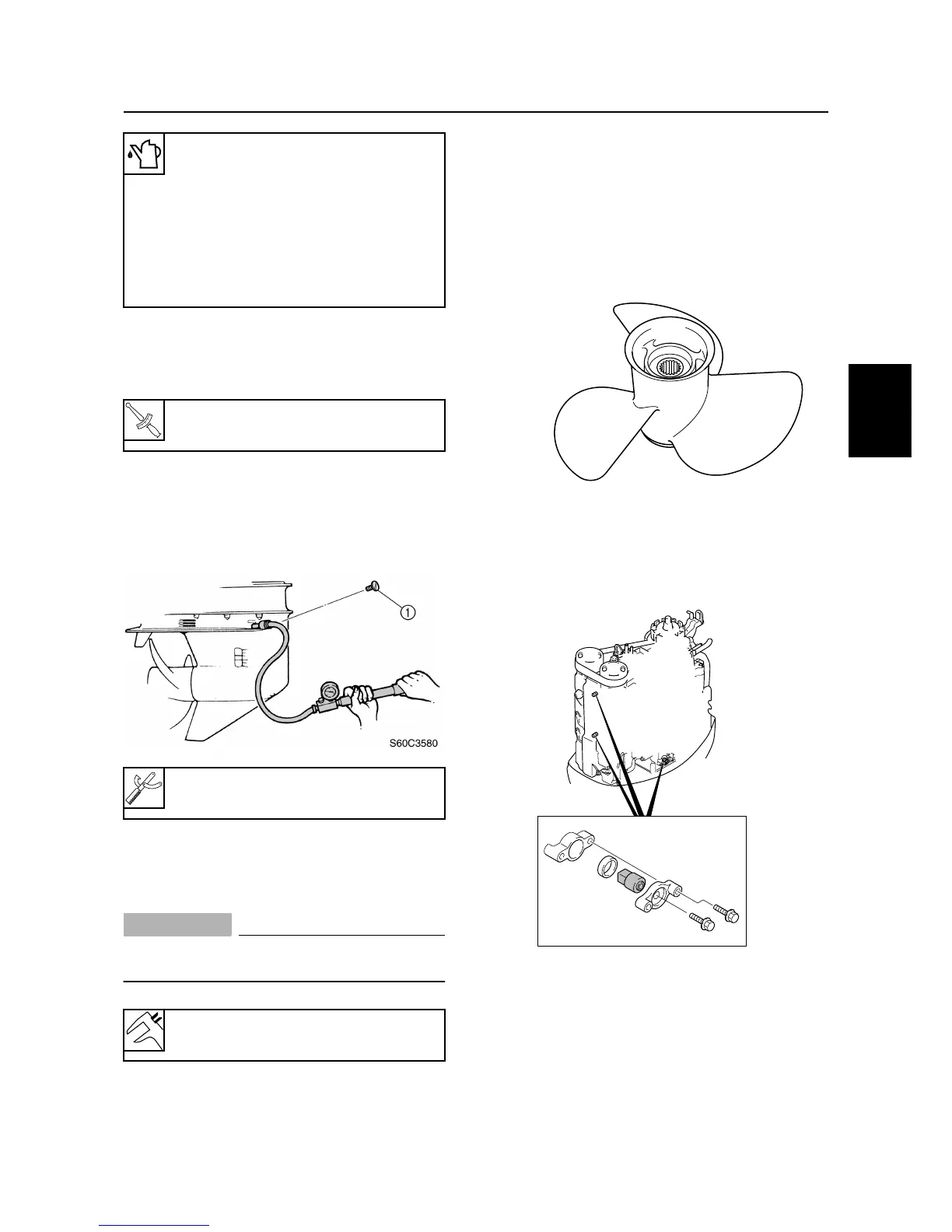 ①

S60C3580