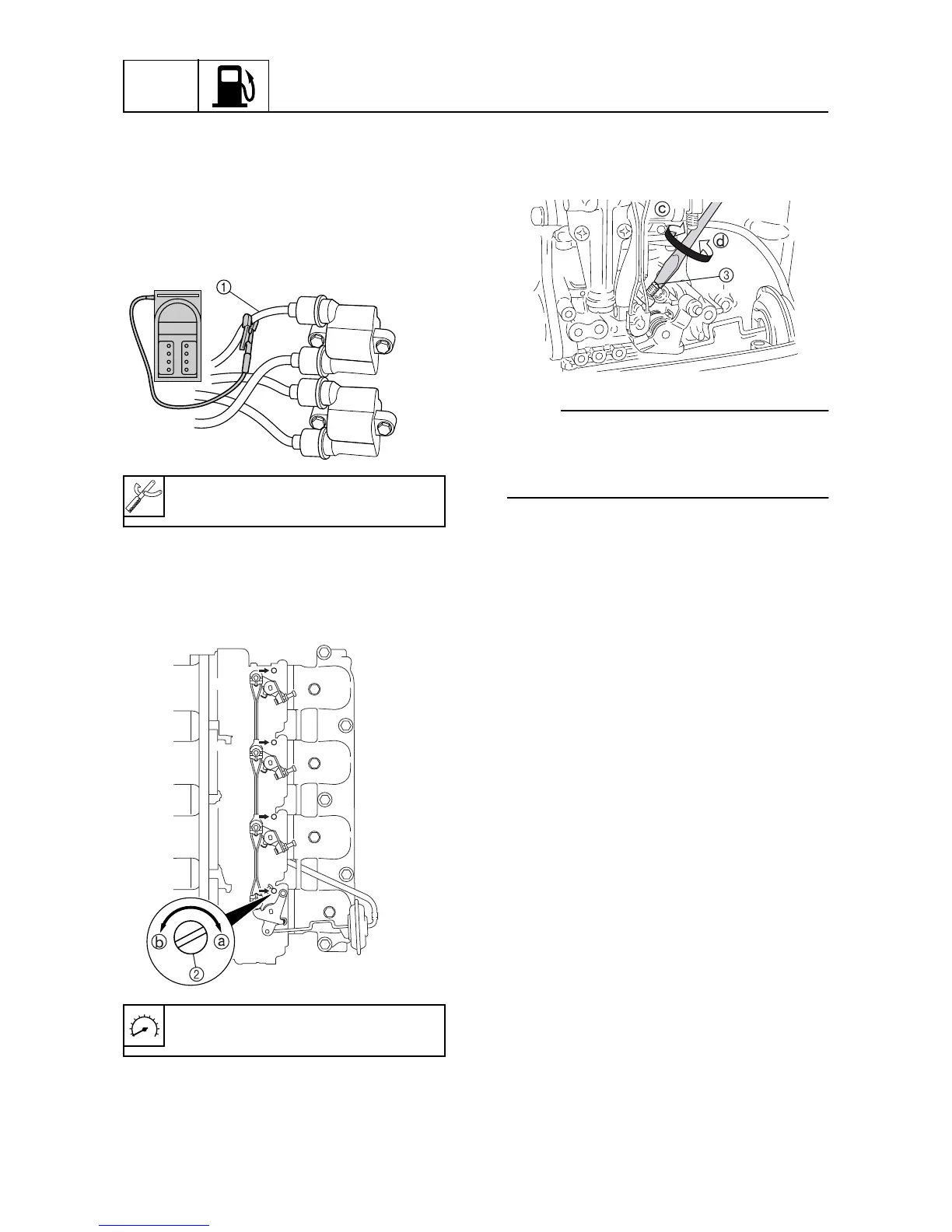 ①

c

d

③

b

a

②