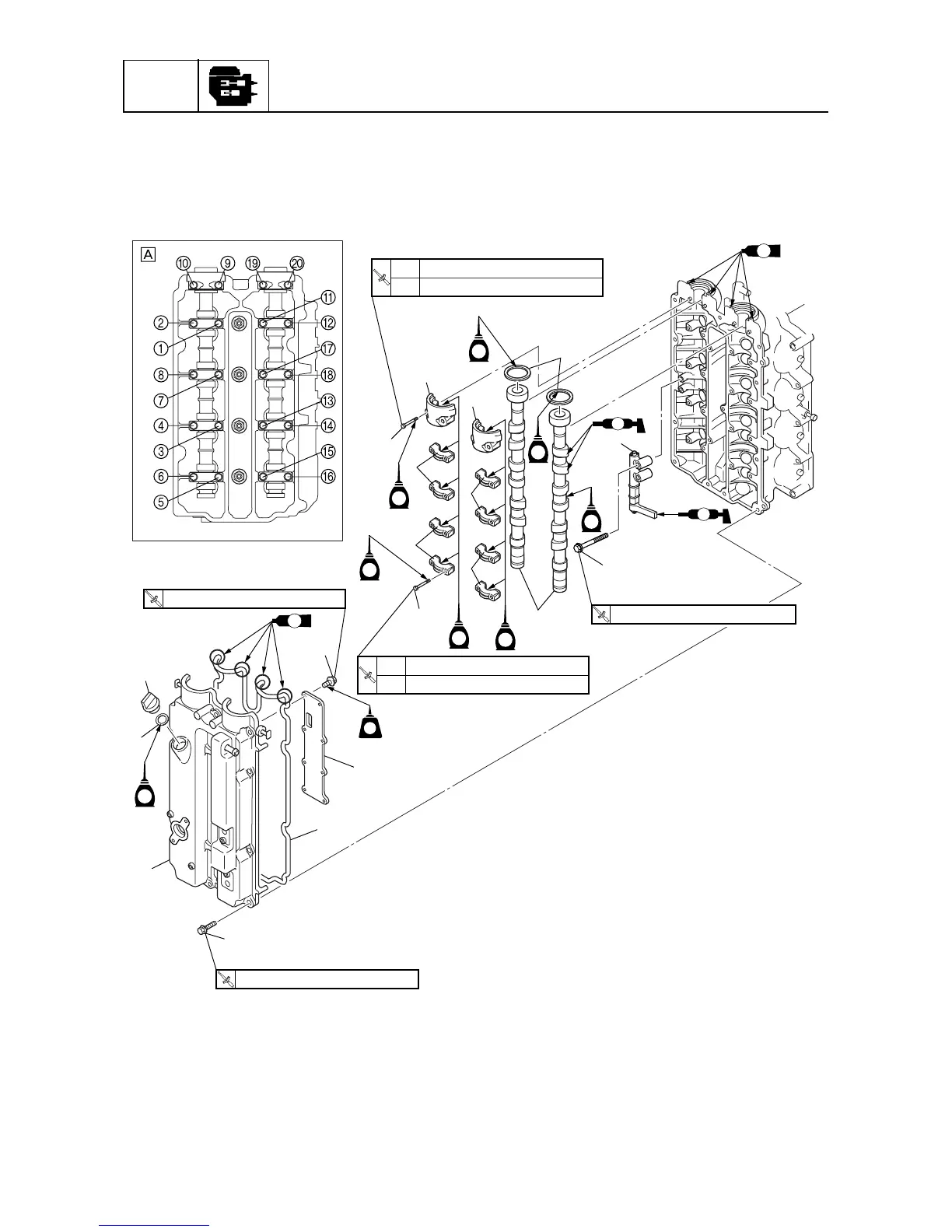 A

⑩ ⑨ ⑲ ⑳

⑪

②

⑫

①

⑰

⑧

⑱

⑦

⑬

④

⑭

③

⑮

⑥

⑯

⑤