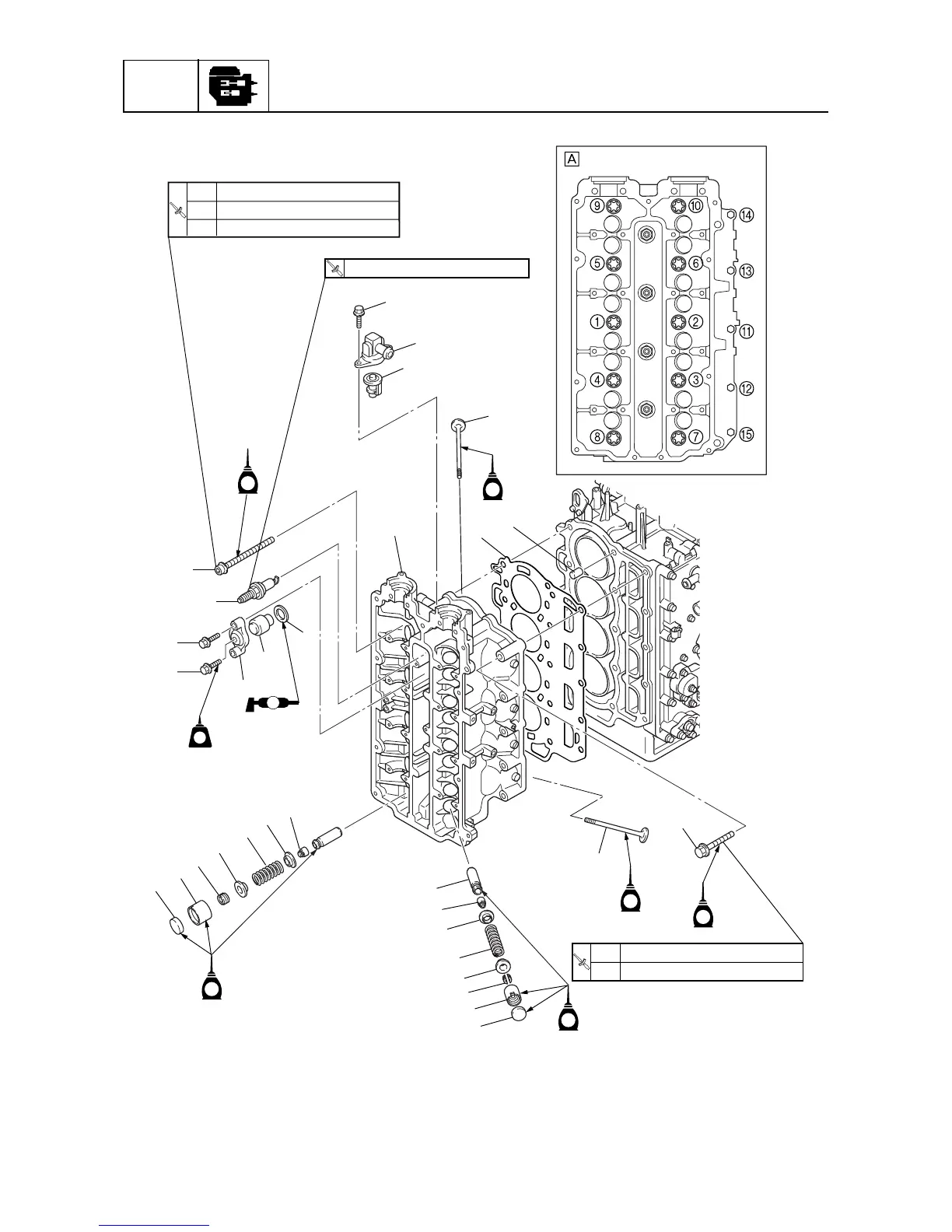 A

9 10
14
5 6
13
1 2
11
4 3
12
8 7
15