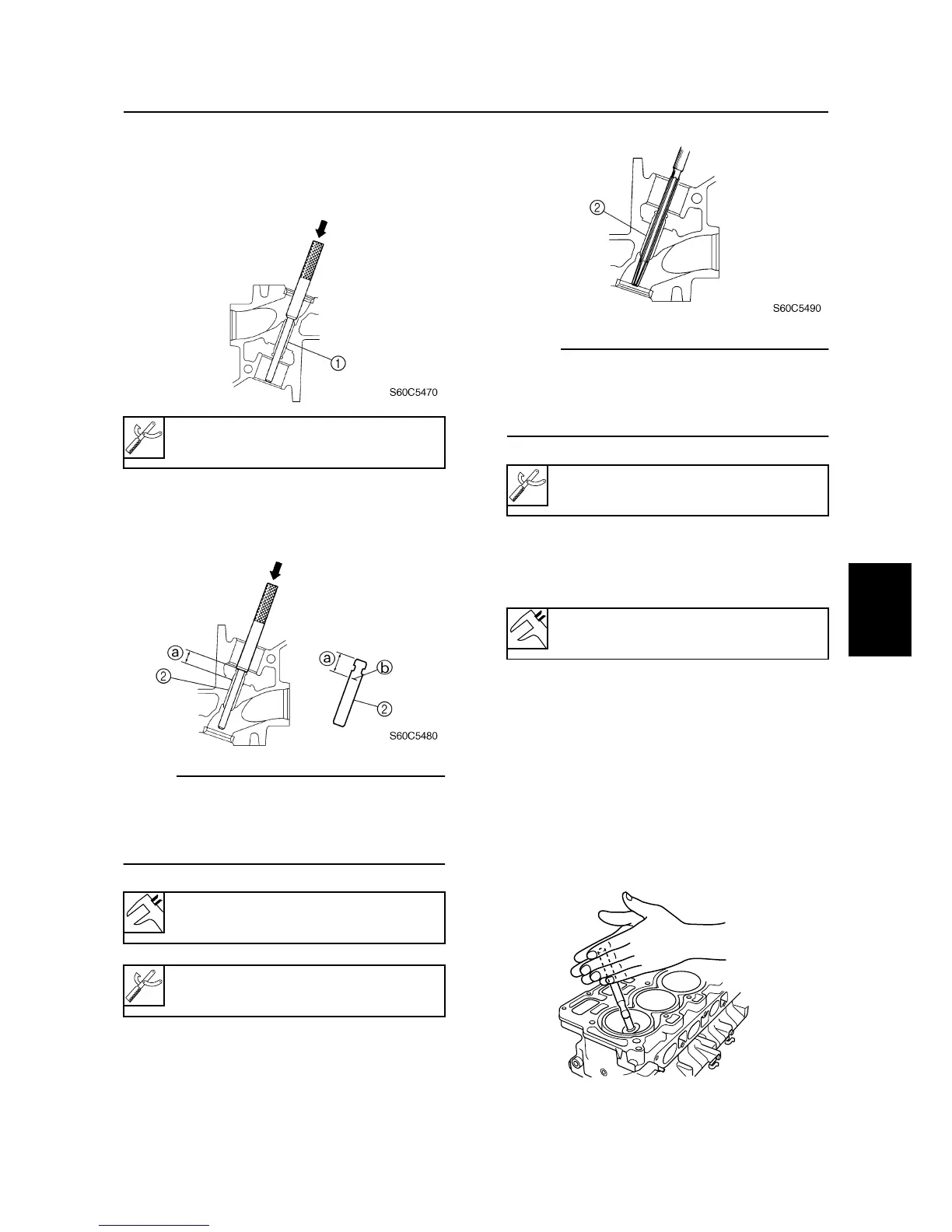 ①

S60C5470

ⓐ

②

ⓐ

ⓑ

②

S60C5480

②

S60C5490