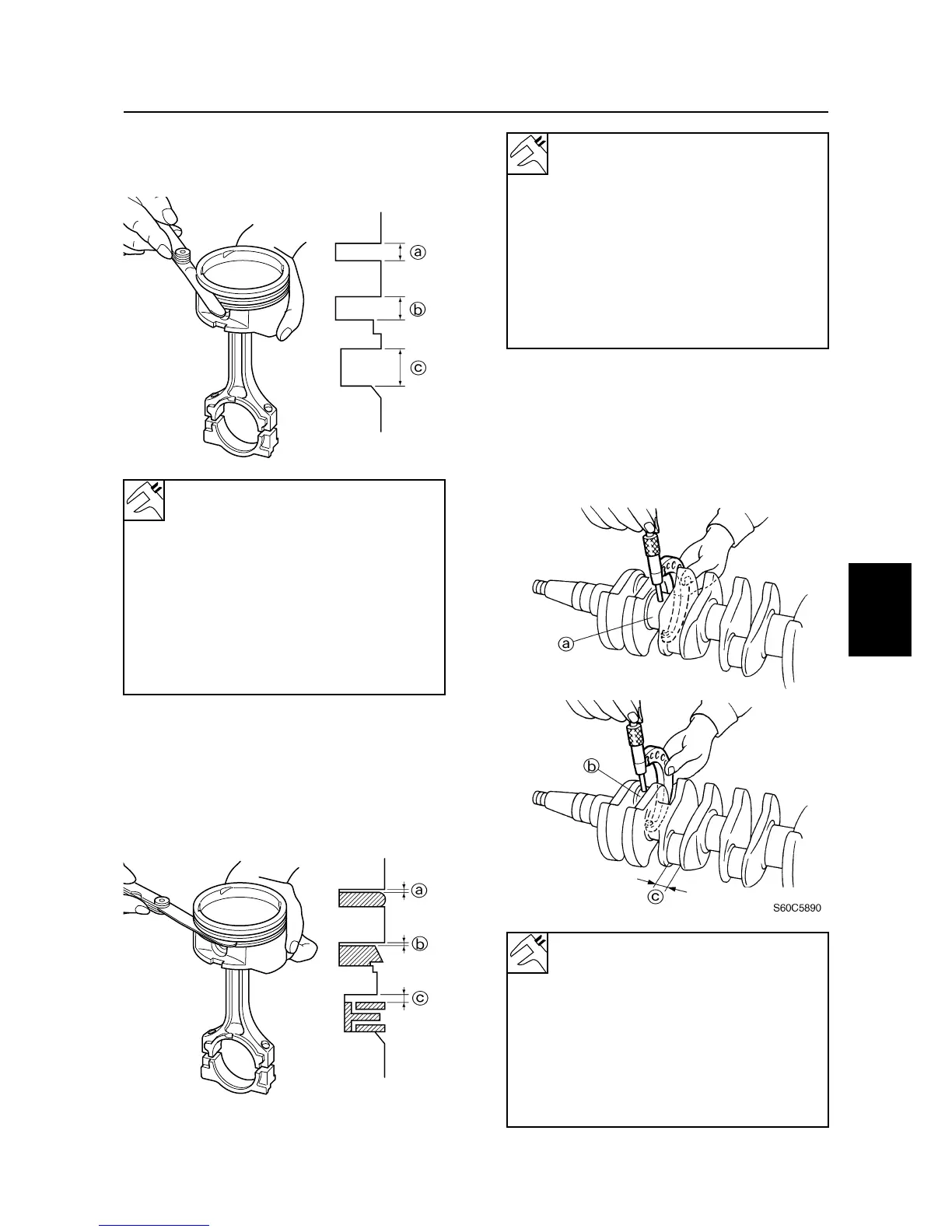 ⓐ

ⓑ

ⓒ

ⓐ

ⓑ

ⓒ

ⓐ

ⓑ

ⓒ

S60C5890