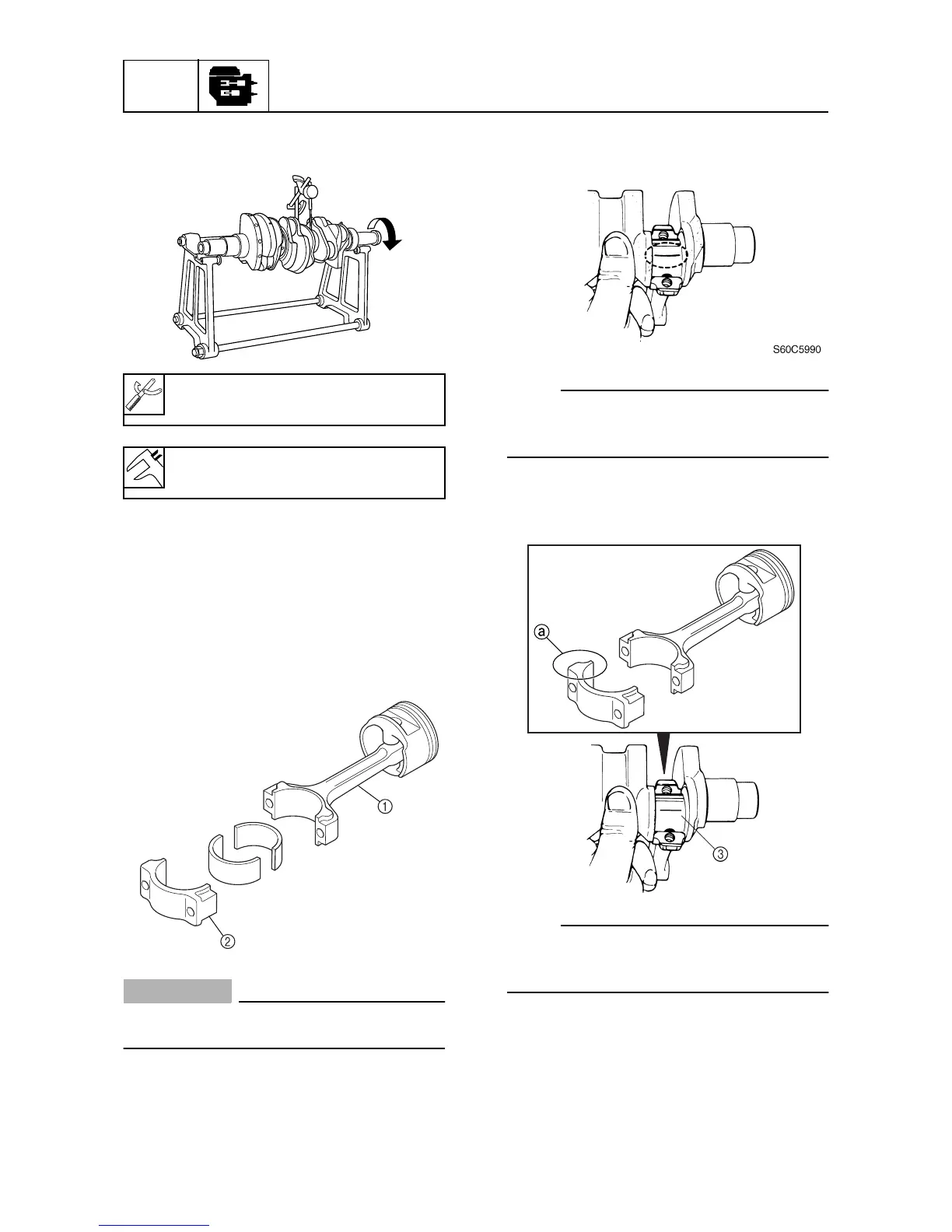 S60C5990

a

①

②

③