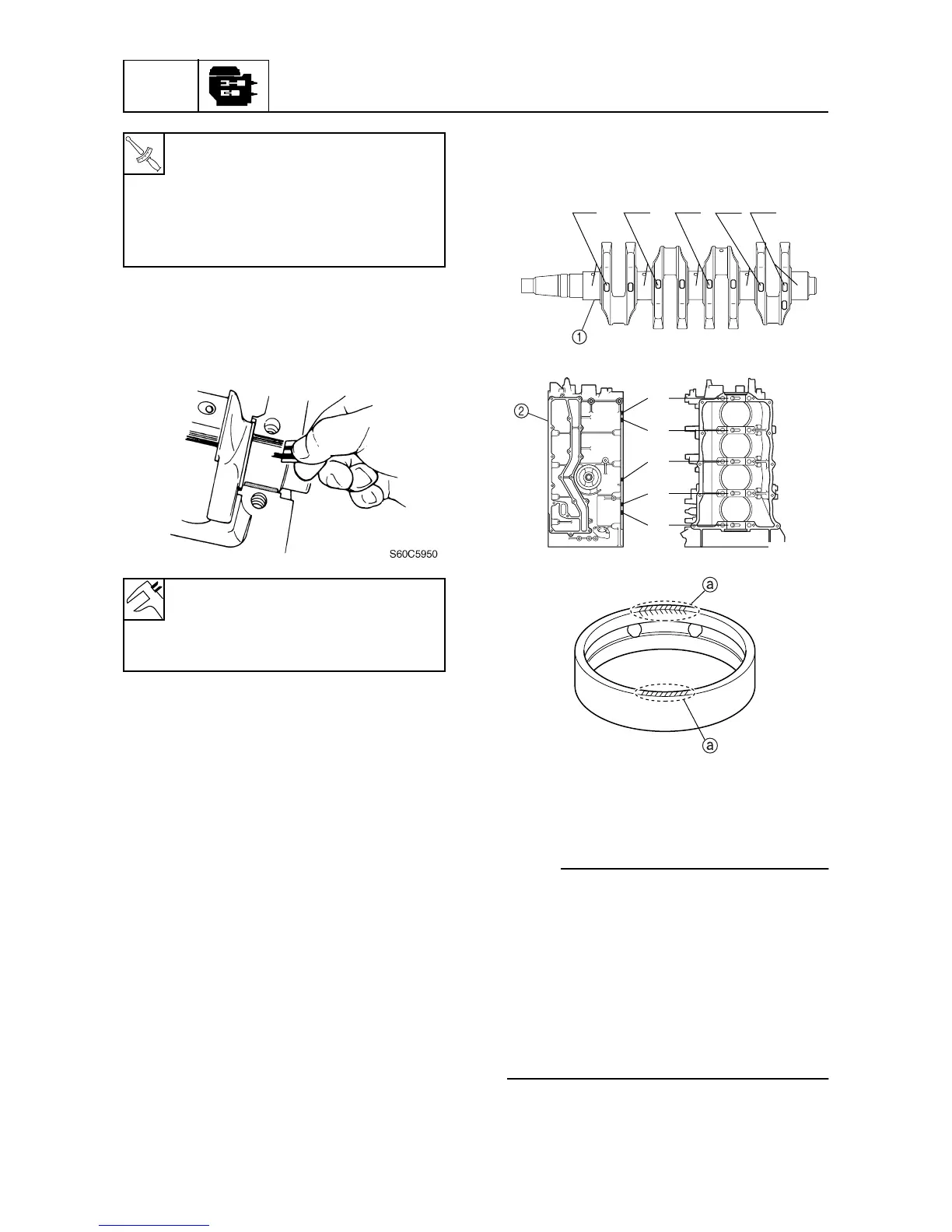 S60C5950

①

②

ⓐ

ⓐ