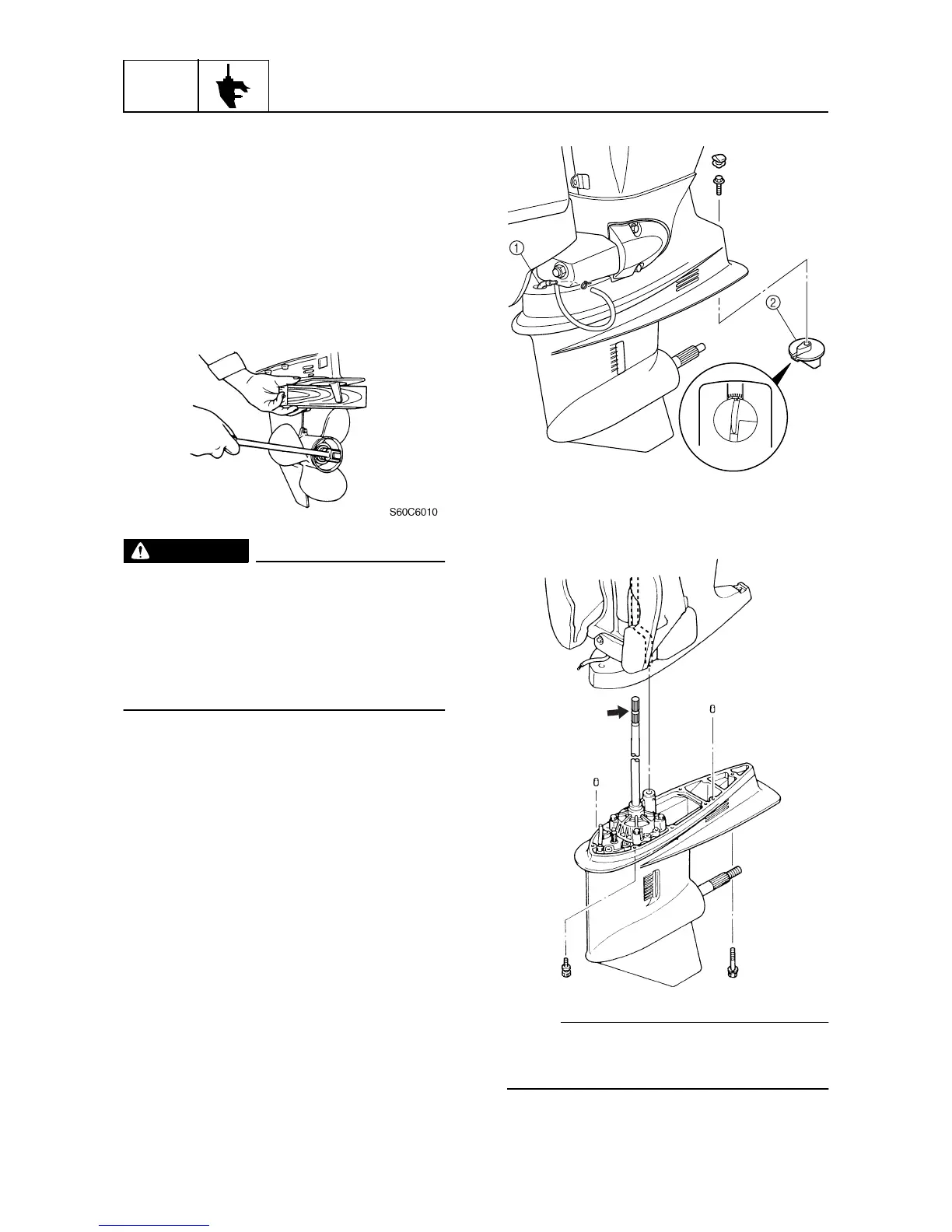 ①

②

S60C6010