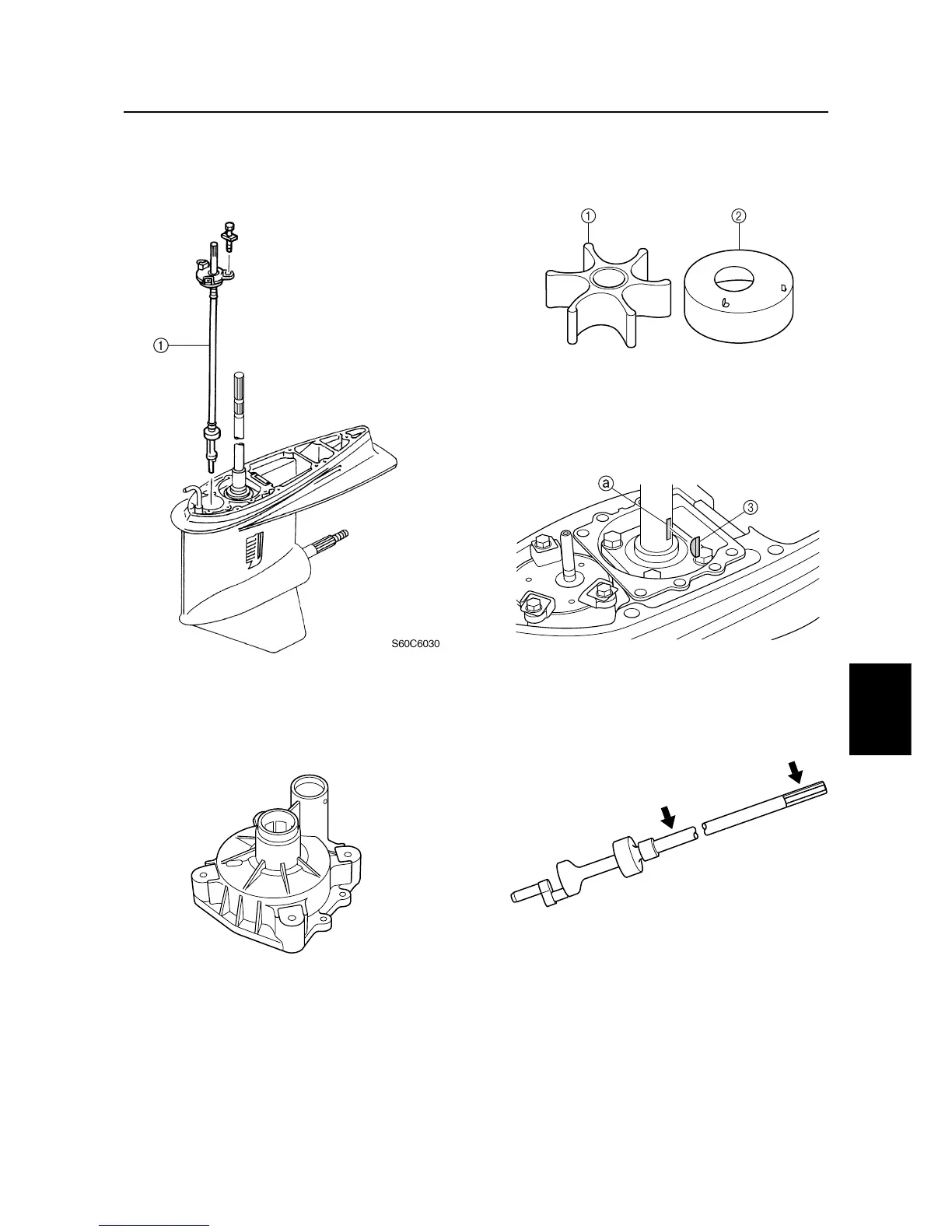 ①

S60C6030

①

②

ⓐ

③