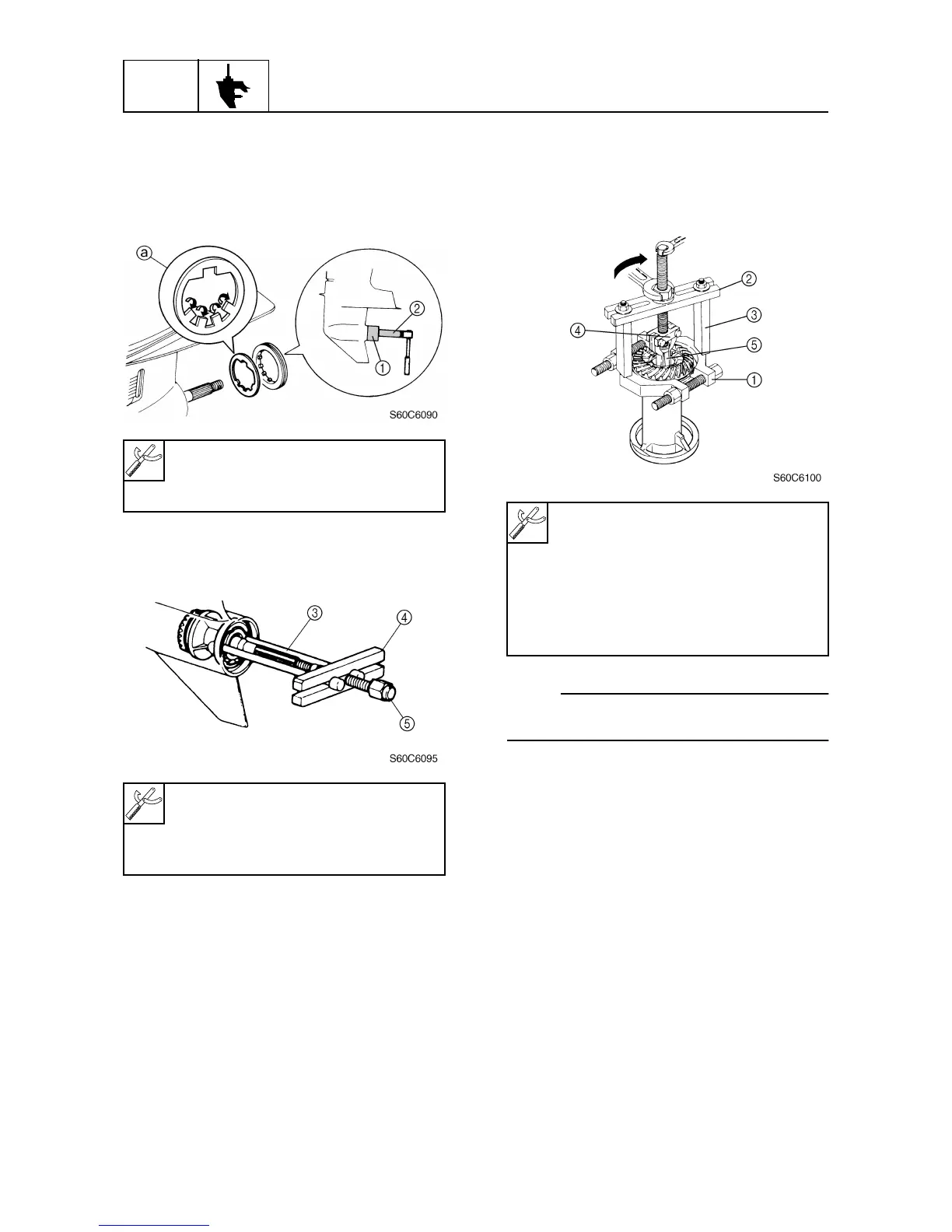 ⓐ

②

①

S60C6090

③

④

⑤

S60C6095

②

③

④

⑤

①

S60C6100