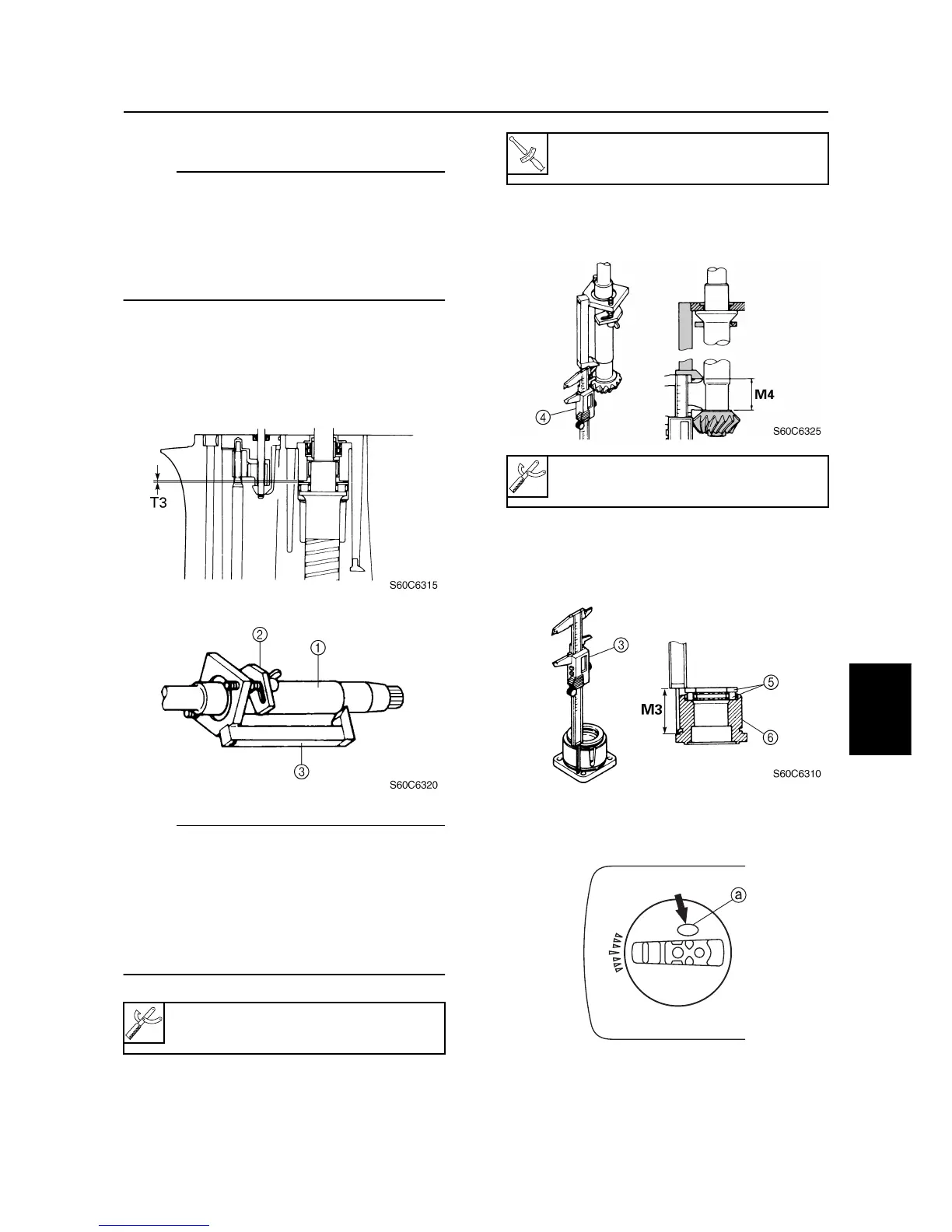 T3

S60C6315

②

①

③

S60C6320

④

M4

S60C6325

③

⑤

M3

⑥

S60C6310

ⓐ