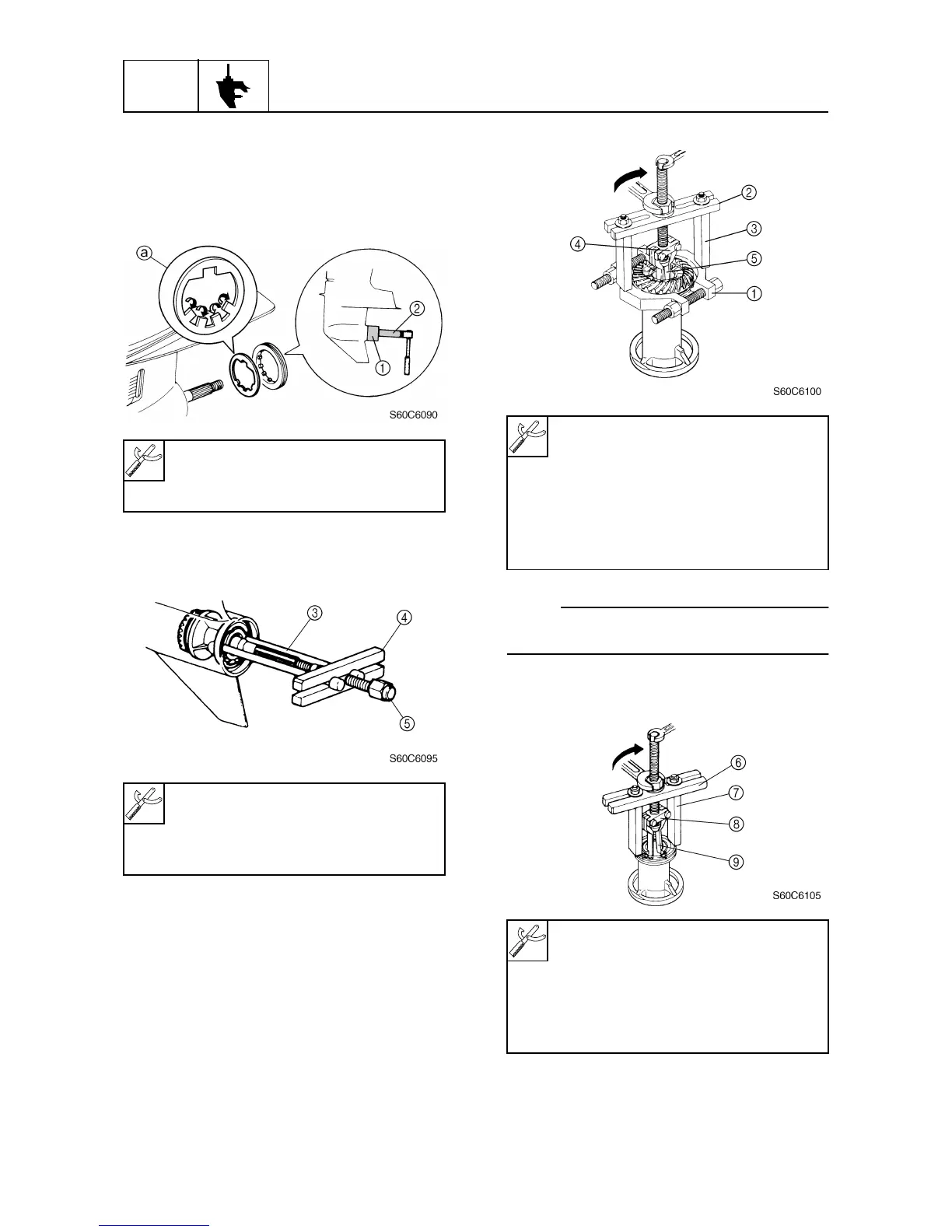 ⓐ

②

①

S60C6090

③

④

⑤

S60C6095

②

③

④

⑤

①

S60C6100

⑥

⑦

⑧

⑨

S60C6105