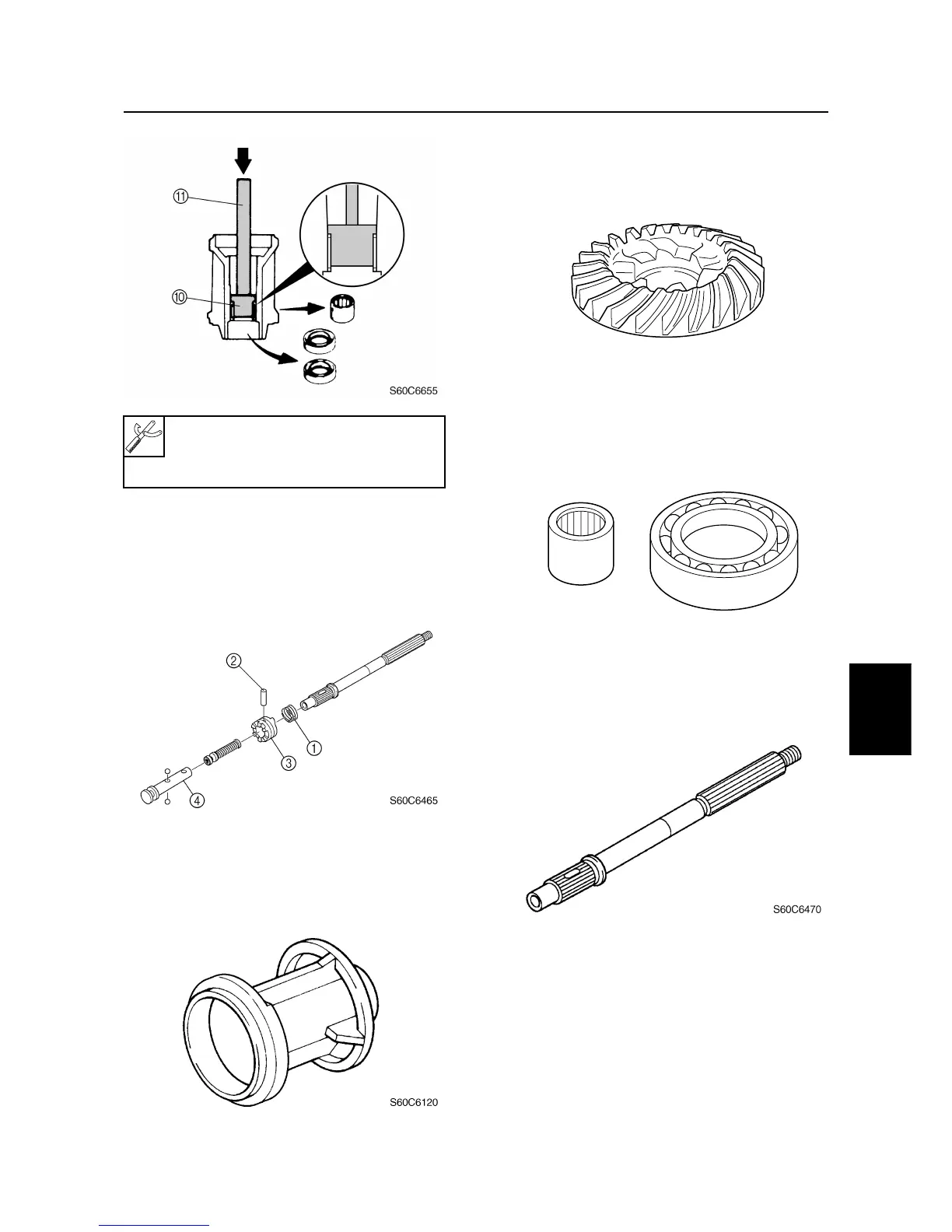 ⑪

⑩

S60C6655

②

①

③

④

S60C6465

S60C6120

S60C6470