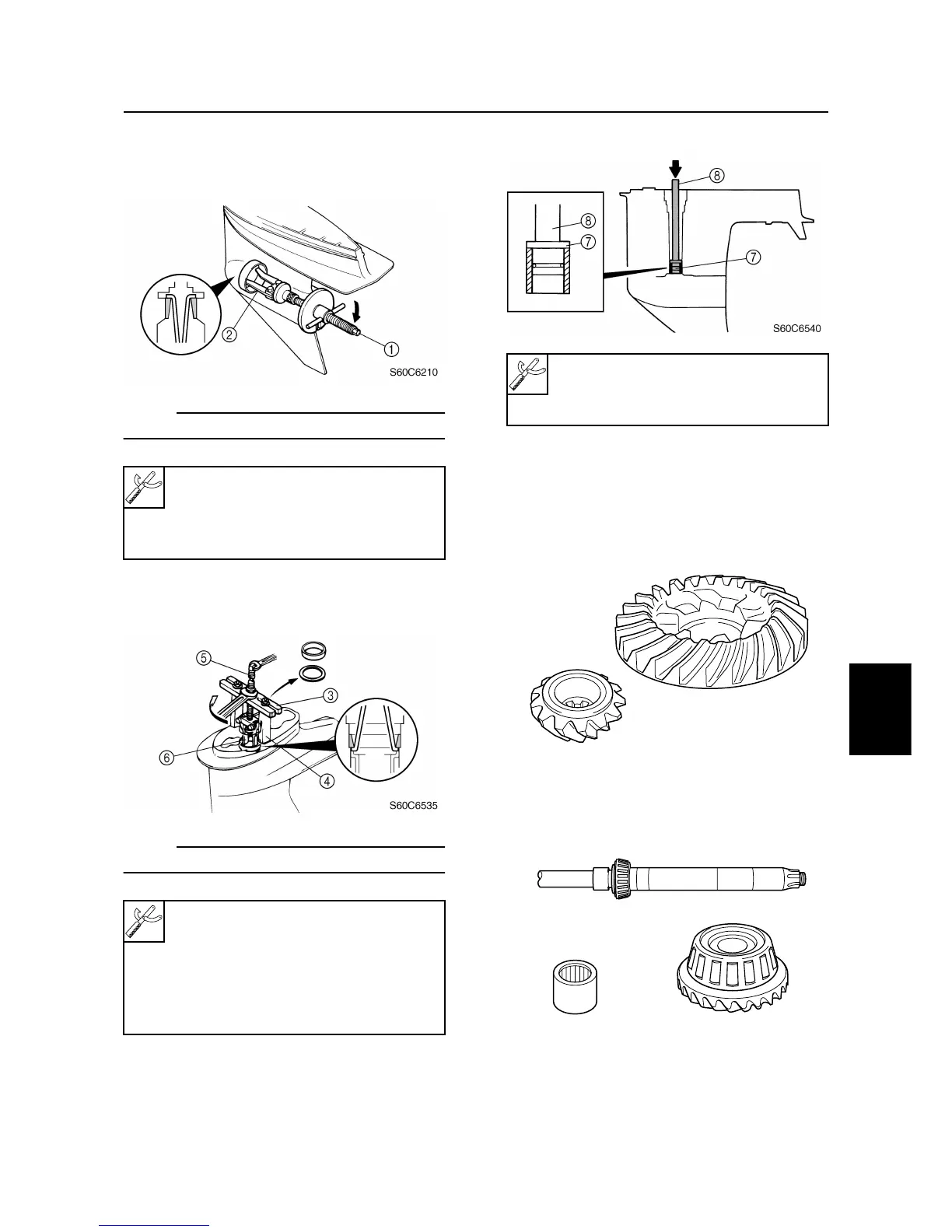 ②

①

S60C6210

⑤

③

⑥

④

S60C6535

⑧

⑧

⑦

⑦

S60C6540