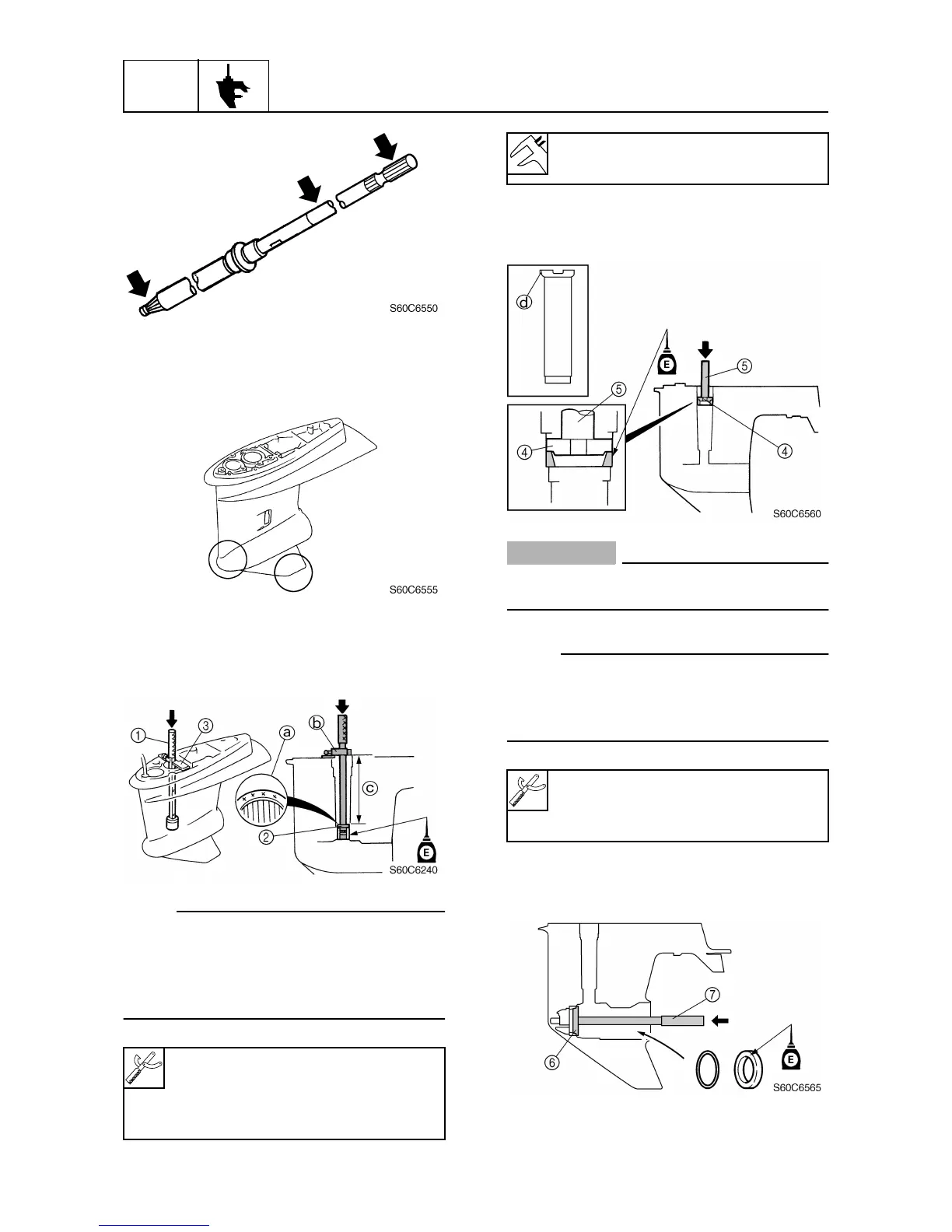 S60C6550

S60C6555

①
③
ⓐ
ⓑ
ⓒ
②
E
S60C6240

ⓓ
E
⑤
⑤
④
④
S60C6560

⑦
⑥
E
S60C6565