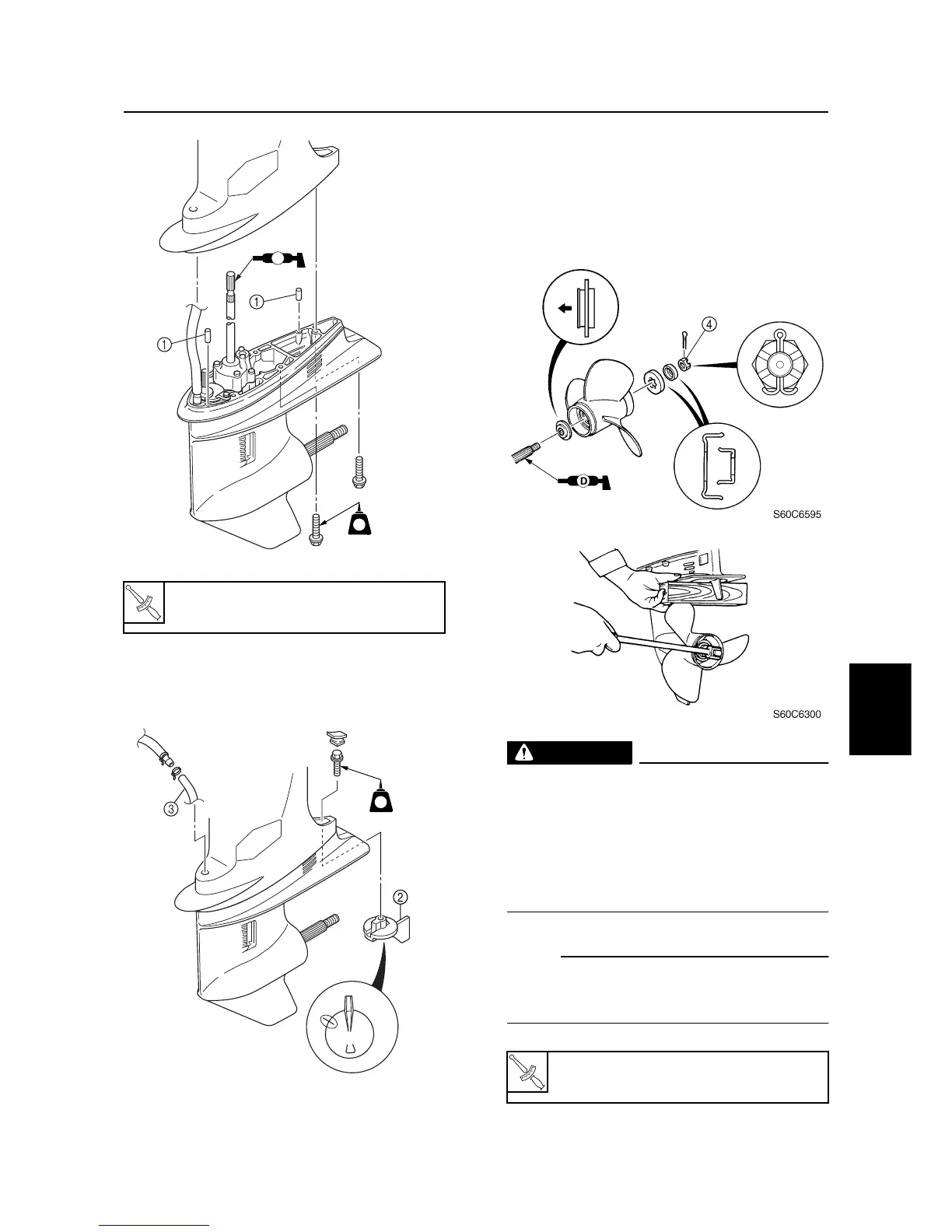 ①

①

③

②

④

D

S60C6595

S60C6300