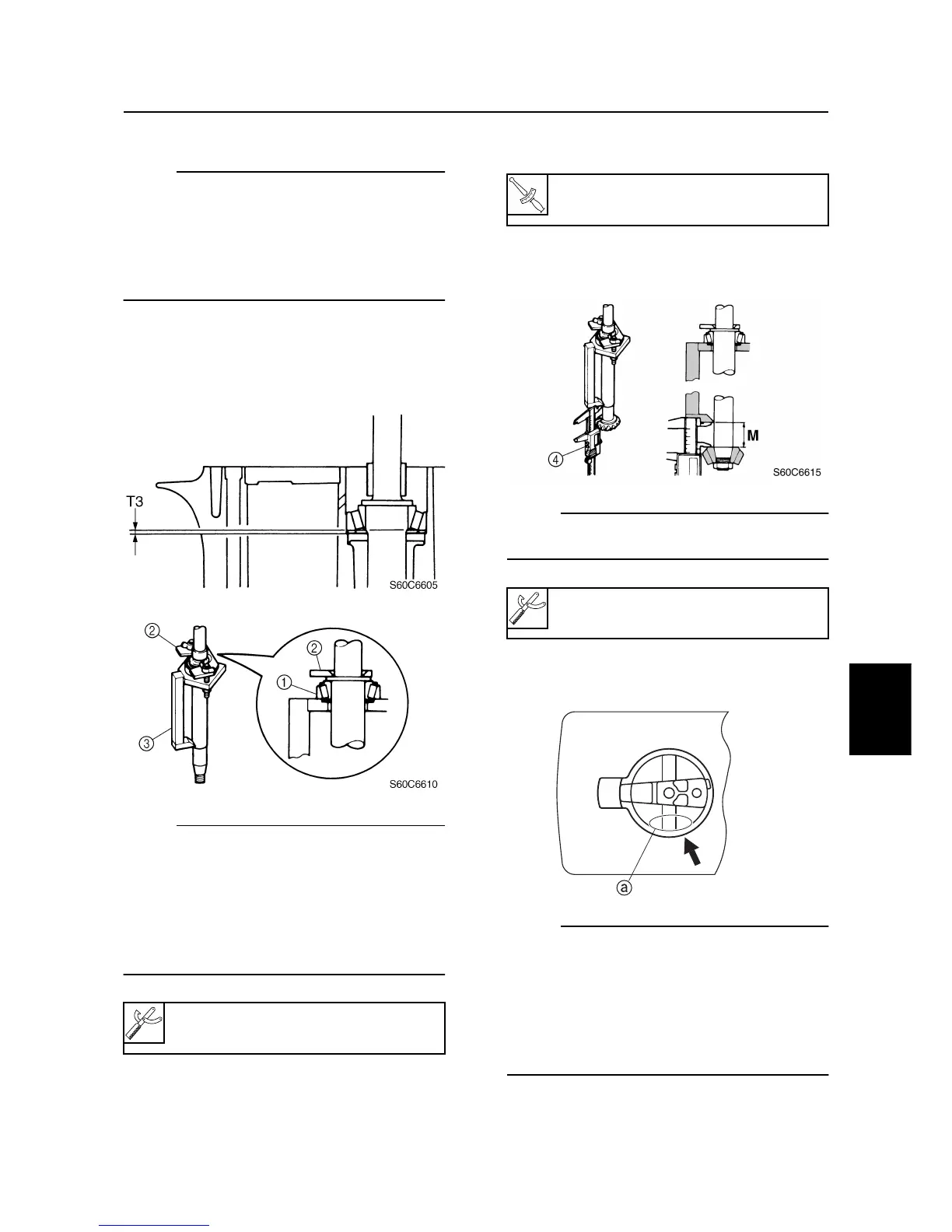 T3

S60C6605

②

②

①

③

S60C6610

④

M

S60C6615

ⓐ